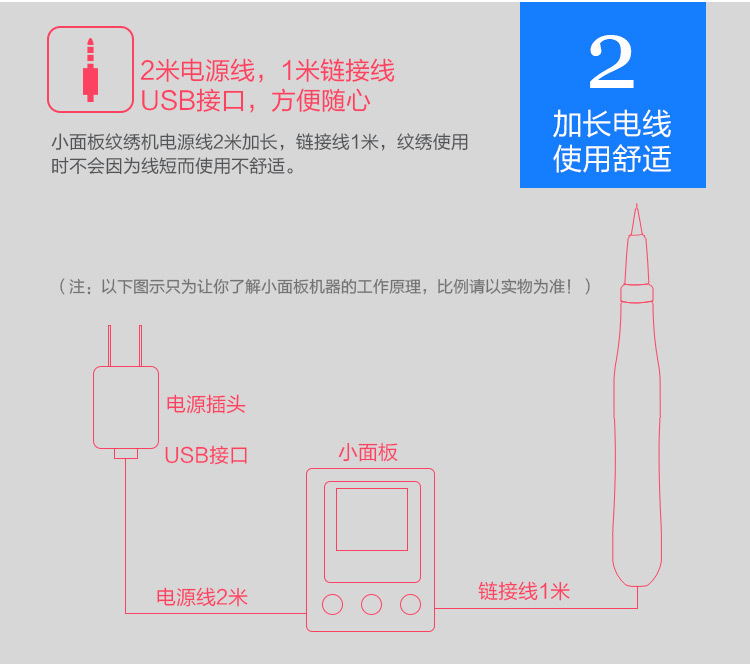 2米电源线，1米链接线
USB接口，方便随心

小面板纹绣机电源线2米加长，链接线1米，纹绣使用时不会因为线短而使用不舒适。

2
加长电线
使用舒适

（注：以下图示只为让你了解小面板机器的工作原理，比例请以实物为准！）

电源插头

USB接口

小面板

电源线2米

链接线1米