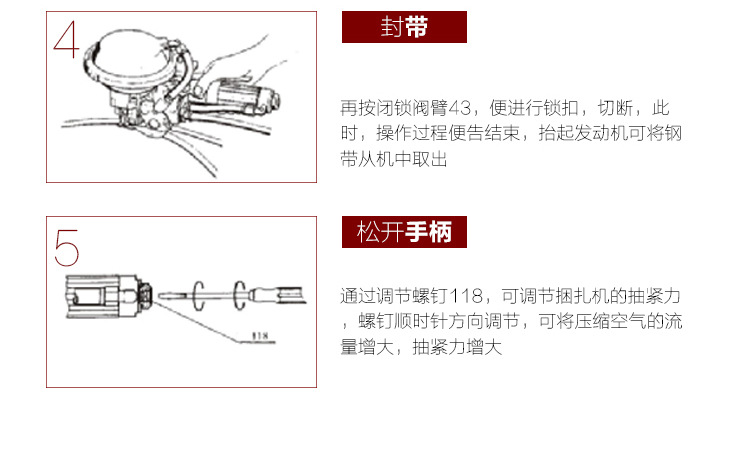 4

封带

再按闭锁阀臂43，便进行锁扣，切断，此时，操作过程便告结束，抬起发动机可将钢带从机中取出

5

118

松开手柄

通过调节螺钉118，可调节捆扎机的抽紧力，螺钉顺时针方向调节，可将压缩空气的流量增大，抽紧力增大