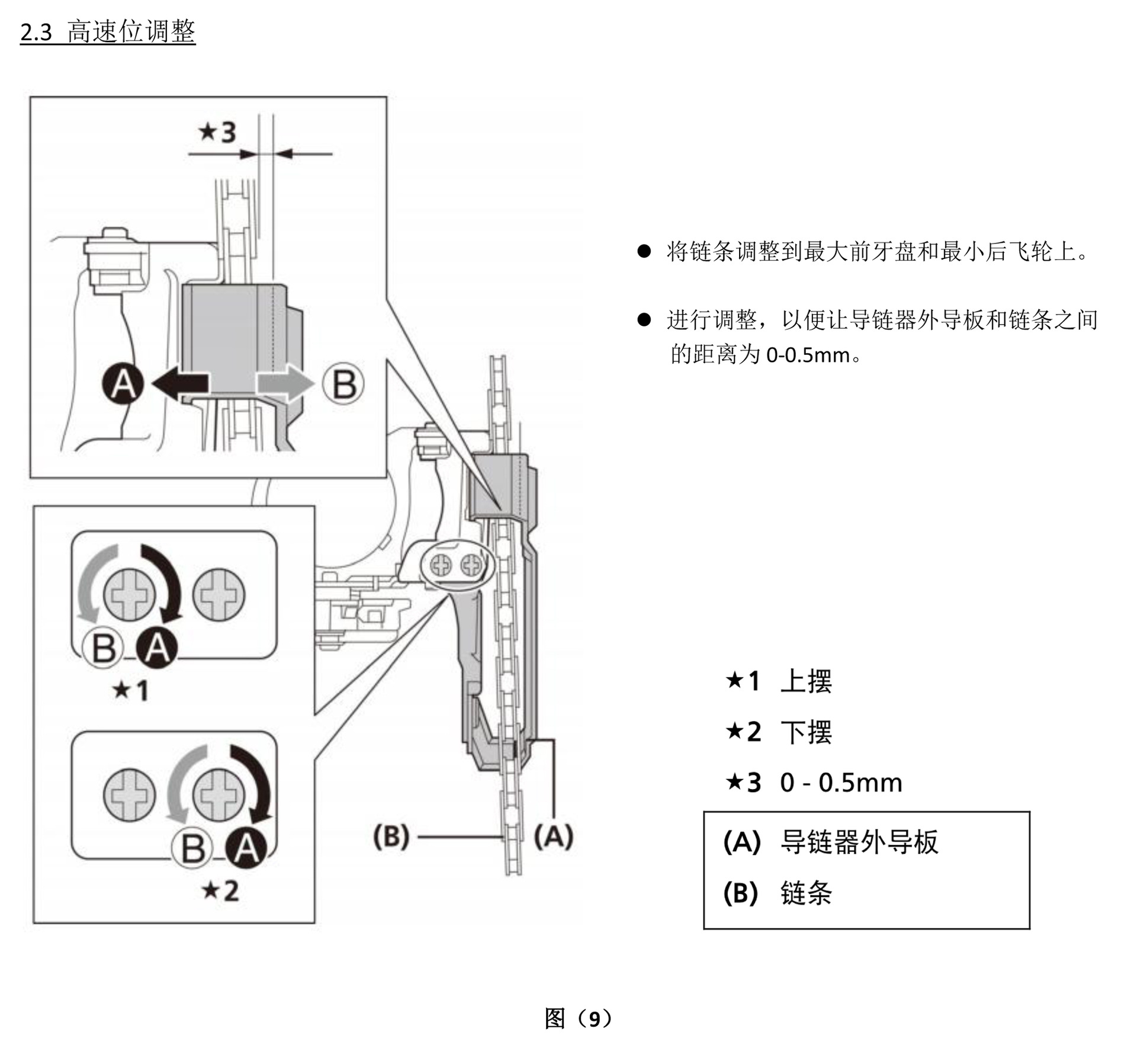 2.3 高速位调整

★3

A B

B A

★1

B A

★2

(B) (A)

● 将链条调整到最大前牙盘和最小后飞轮上。

● 进行调整，以便让导链器外导板和链条之间的距离为 0-0.5mm。

★1 上摆

★2 下摆

★3 0 - 0.5mm

(A) 导链器外导板

(B) 链条

图（9）