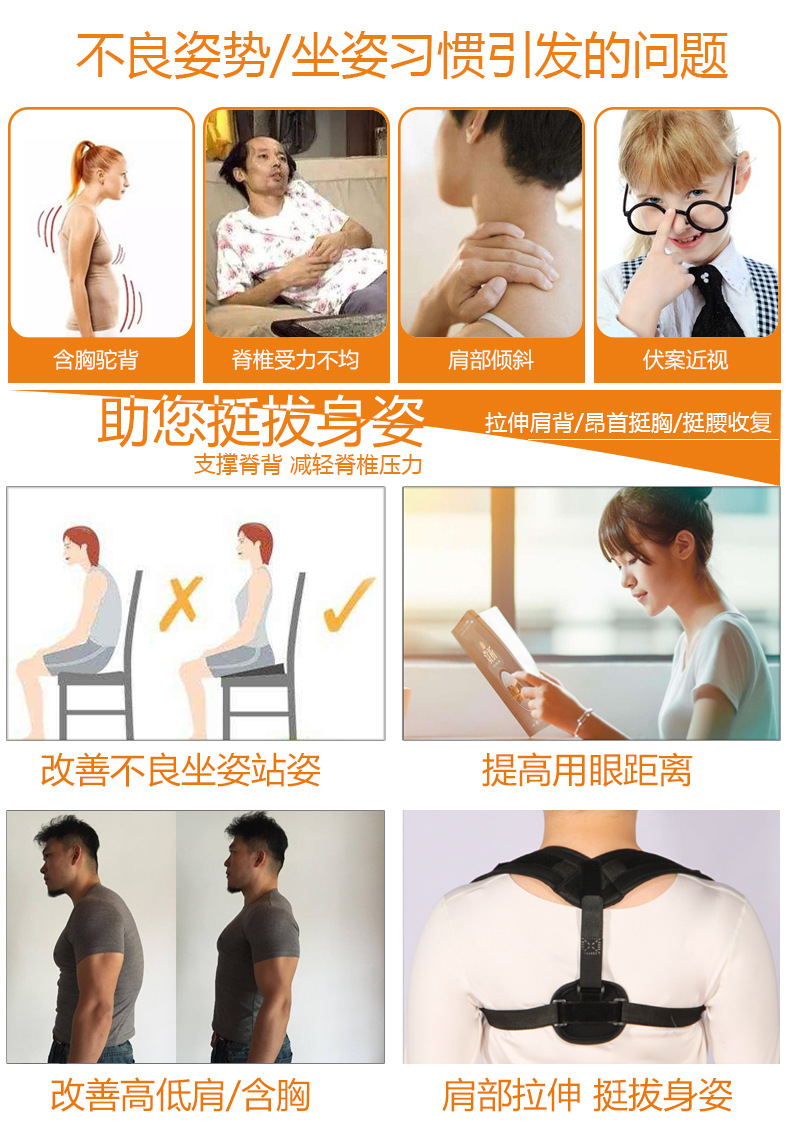 不良姿势/坐姿习惯引发的问题

含胸驼背

脊椎受力不均

肩部倾斜

伏案近视

助您挺拔身姿

拉伸肩背/昂首挺胸/挺腰收复

支撑脊背 减轻脊椎压力

改善不良坐姿站姿

提高用眼距离

改善高低肩/含胸

肩部拉伸 挺拔身姿