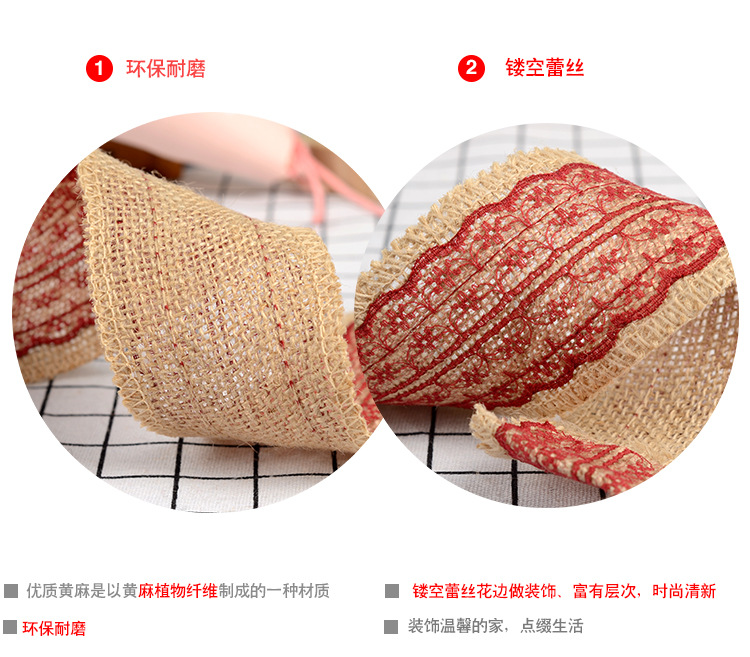 1 环保耐磨

2 镂空蕾丝

优质黄麻是以黄麻植物纤维制成的一种材质

环保耐磨

镂空蕾丝花边做装饰、富有层次，时尚清新

装饰温馨的家，点缀生活