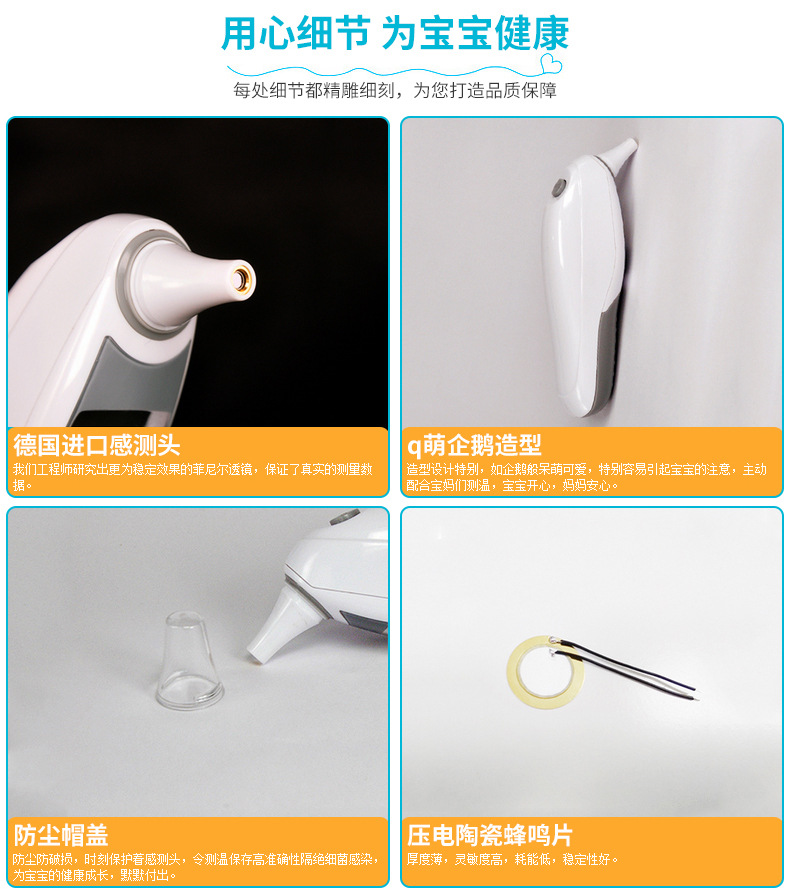 用心细节 为宝宝健康

每处细节都精雕细刻，为您打造品质保障

德国进口感测头

我们工程师研究出更为稳定效果的菲尼尔透镜，保证了真实的测量数据。

q萌企鹅造型

造型设计特别，如企鹅般呆萌可爱，特别容易引起宝宝的注意，主动配合宝妈们测温，宝宝开心，妈妈安心。

防尘帽盖

防尘防破损，时刻保护着感测头，令测温保存高准确性隔绝细菌感染，为宝宝的健康成长，默默付出。

压电陶瓷蜂鸣片

厚度薄，灵敏度高，耗能低，稳定性好。