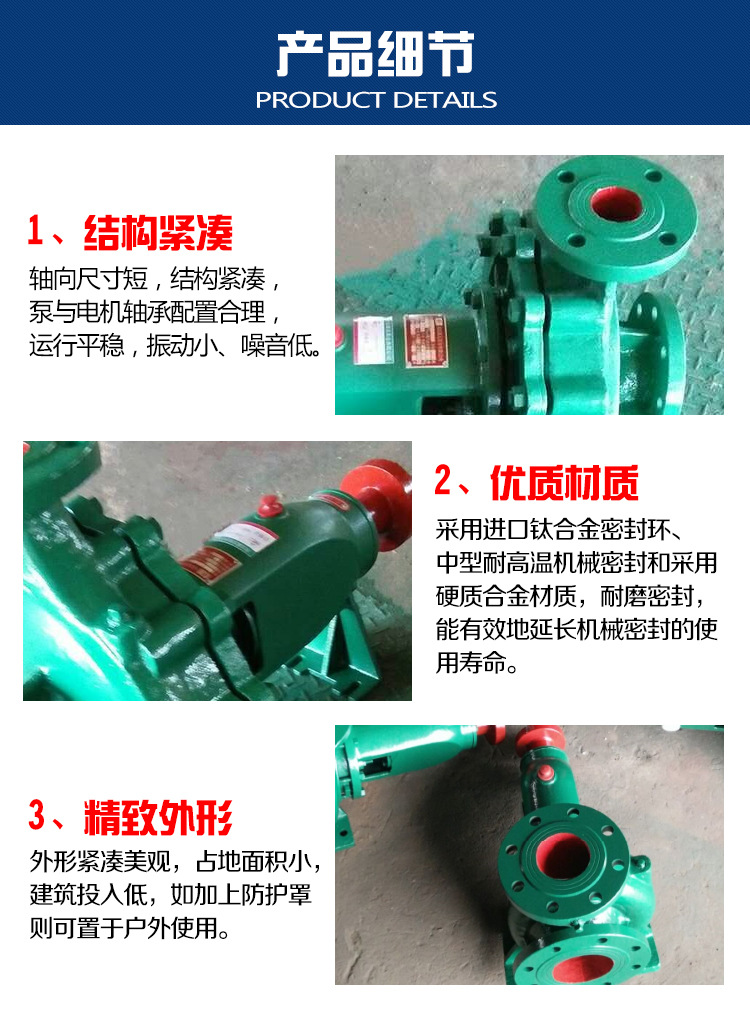 产品细节
PRODUCT DETAILS

1、结构紧凑
轴向尺寸短，结构紧凑，泵与电机轴承配置合理，运行平稳，振动小、噪音低。

2、优质材质
采用进口钛合金密封环、中型耐高温机械密封和采用硬质合金材质，耐磨密封，能有效地延长机械密封的使用寿命。

3、精致外形
外形紧凑美观，占地面积小，建筑投入低，如加上防护罩则可置于户外使用。