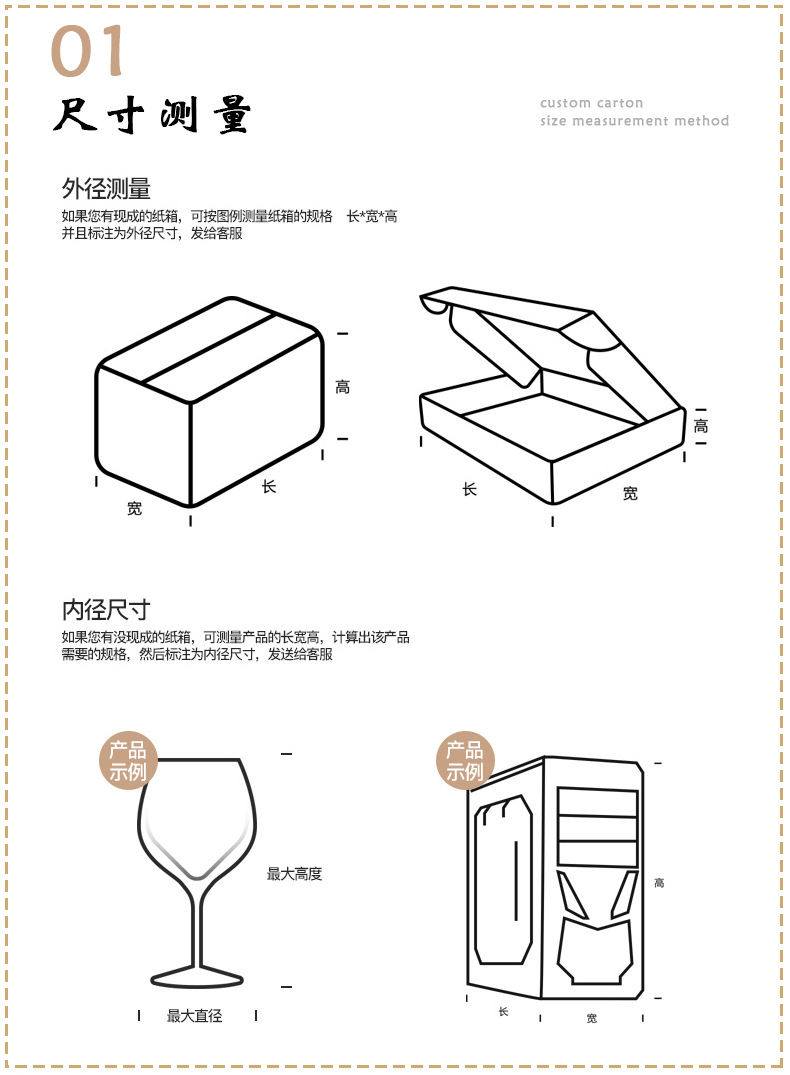 01

尺寸测量

custom carton
size measurement method

外径测量

如果您有现成的纸箱，可按图例测量纸箱的规格 长*宽*高
并且标注为外径尺寸，发给客服

高
宽
长

长
宽
高

内径尺寸

如果您有没现成的纸箱，可测量产品的长宽高，计算出该产品需要的规格，然后标注为内径尺寸，发送给客服

产品示例

最大高度
最大直径

产品示例

高
长
宽