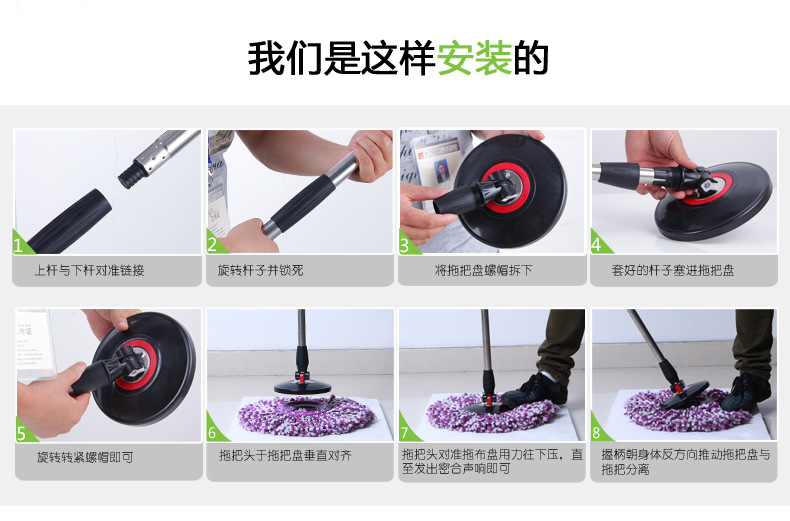 我们是这样安装的

1
上杆与下杆对准链接

2
旋转杆子并锁死

3
将拖把盘螺帽拆下

4
套好的杆子塞进拖把盘

5
旋转转紧螺帽即可

6
拖把头于拖把盘垂直对齐

7
拖把头对准拖布盘用力往下压，直至发出密合声响即可

8
握柄朝身体反方向推动拖把盘与拖把分离