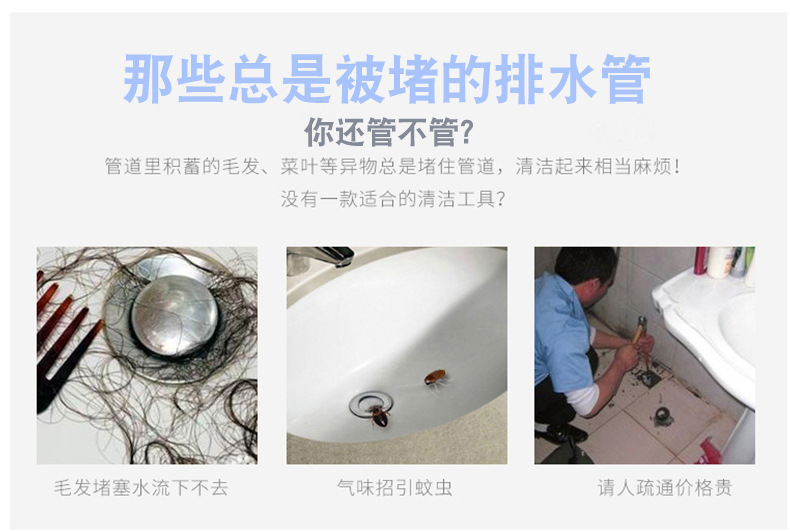 那些总是被堵的排水管

你还管不管?

管道里积蓄的毛发、菜叶等异物总是堵住管道，清洁起来相当麻烦！

没有一款适合的清洁工具?

毛发堵塞水流下不去

气味招引蚊虫

请人疏通价格贵