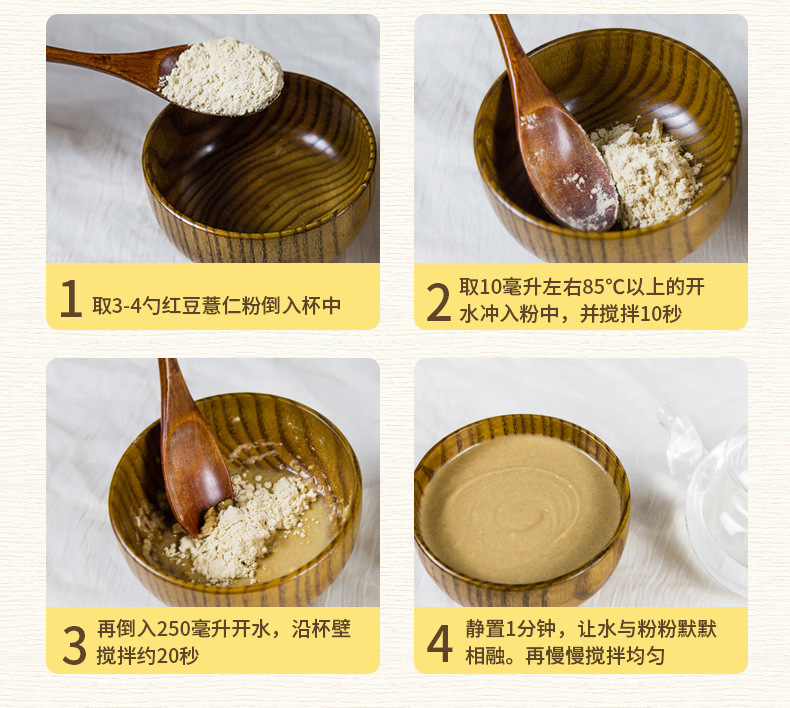 1 取3-4勺红豆薏仁粉倒入杯中

2 取10毫升左右85°C以上的开水冲入粉中，并搅拌10秒

3 再倒入250毫升开水，沿杯壁搅拌约20秒

4 静置1分钟，让水与粉粉默默相融。再慢慢搅拌均匀