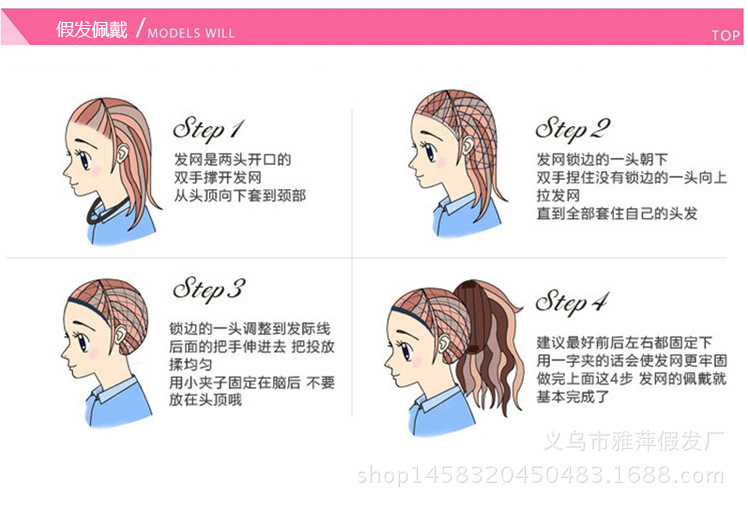 假发佩戴 / MODELS WILL

TOP

Step 1

发网是两头开口的
双手撑开发网
从头顶向下套到颈部

Step 2

发网锁边的一头朝下
双手捏住没有锁边的一头向上拉发网
直到全部套住自己的头发

Step 3

锁边的一头调整到发际线
后面的把手伸进去 把投放揉均匀
用小夹子固定在脑后 不要放在头顶哦

Step 4

建议最好前后左右都固定下
用一字夹的话会使发网更牢固
做完上面这4步 发网的佩戴就基本完成了

义乌市雅萍假发厂
shop1458320450483.1688.com