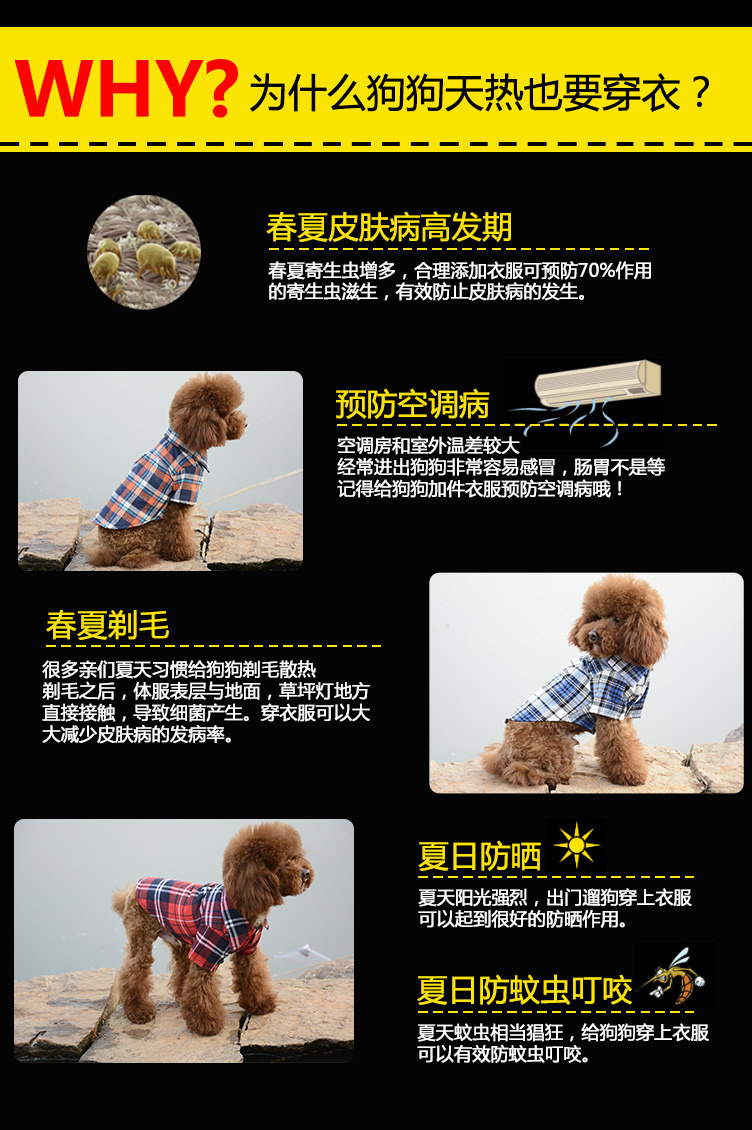 WHY? 为什么狗狗天热也要穿衣？

春夏皮肤病高发期

春夏寄生虫增多，合理添加衣服可预防70%作用的寄生虫滋生，有效防止皮肤病的发生。

预防空调病

空调房和室外温差较大
经常进出狗狗非常容易感冒，肠胃不是等
记得给狗狗加件衣服预防空调病哦！

春夏剃毛

很多亲们夏天习惯给狗狗剃毛散热
剃毛之后，体服表层与地面，草坪灯地方直接接触，导致细菌产生。穿衣服可以大大减少皮肤病的发病率。

夏日防晒

夏天阳光强烈，出门遛狗穿上衣服可以起到很好的防晒作用。

夏日防蚊虫叮咬

夏天蚊虫相当猖狂，给狗狗穿上衣服可以有效防蚊虫叮咬。