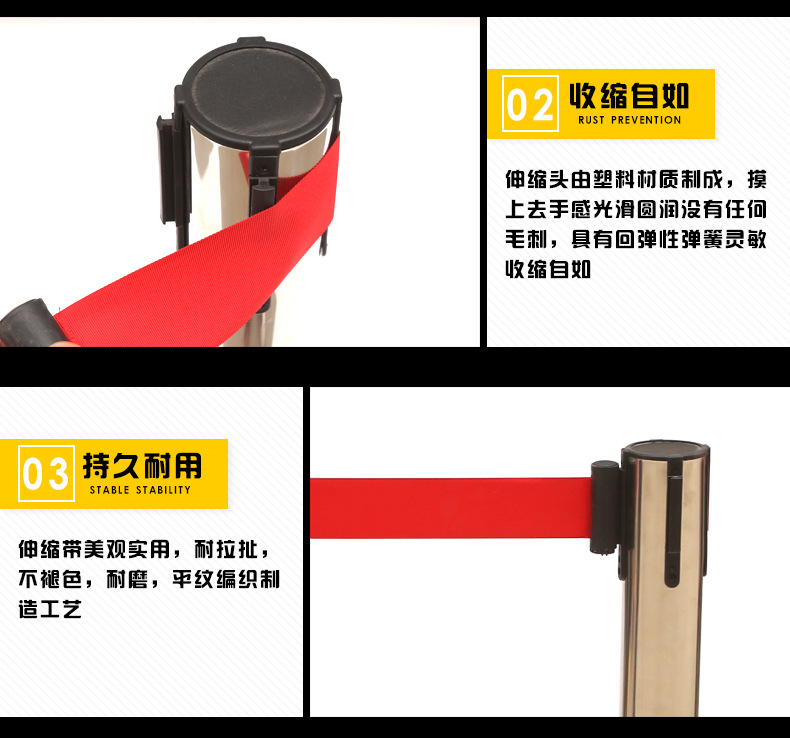 02 收缩自如
RUST PREVENTION

伸缩头由塑料材质制成，摸上去手感光滑圆润没有任何毛刺，具有回弹性弹簧灵敏收缩自如

03 持久耐用
STABLE STABILITY

伸缩带美观实用，耐拉扯，不褪色，耐磨，平纹编织制造工艺