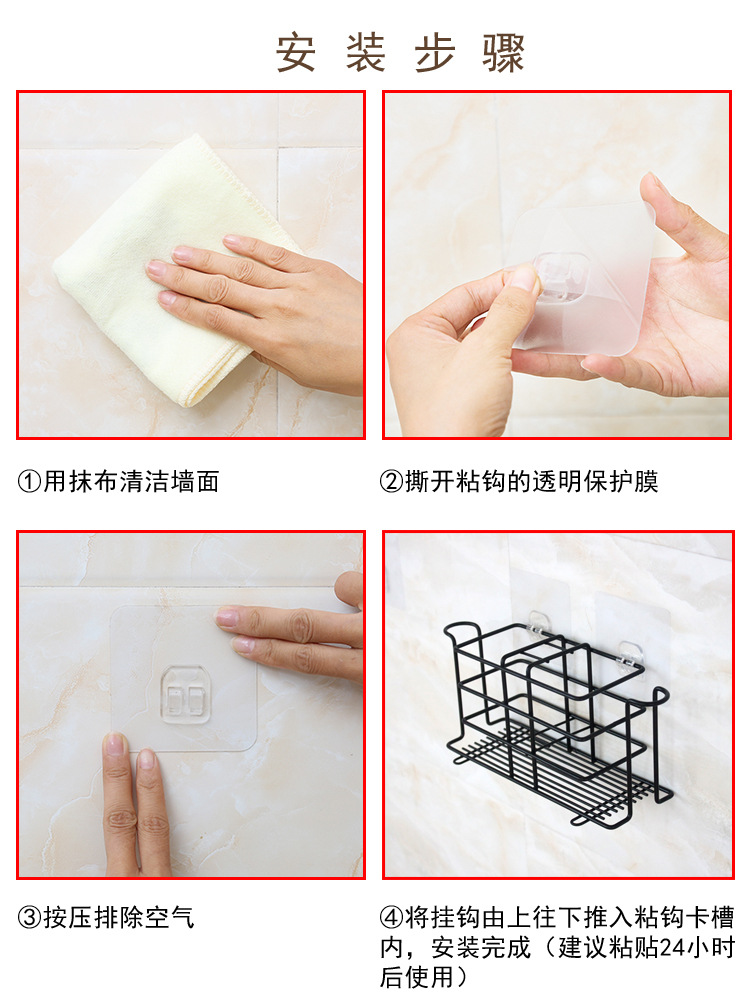 安装步骤

①用抹布清洁墙面

②撕开粘钩的透明保护膜

③按压排除空气

④将挂钩由上往下推入粘钩卡槽内，安装完成（建议粘贴24小时后使用）