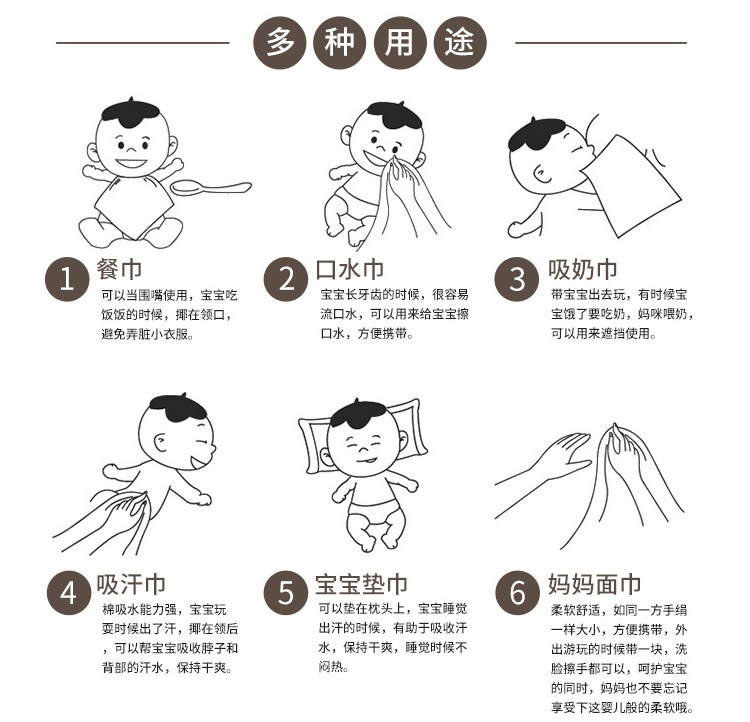 多种用途

1 餐巾
可以当围嘴使用，宝宝吃饭饭的时候，揶在领口，避免弄脏小衣服。

2 口水巾
宝宝长牙齿的时候，很容易流口水，可以用来给宝宝擦口水，方便携带。

3 吸奶巾
带宝宝出去玩，有时候宝宝饿了要吃奶，妈咪喂奶，可以用来遮挡使用。

4 吸汗巾
棉吸水能力强，宝宝玩耍时候出了汗，揶在领后，可以帮宝宝吸收脖子和背部的汗水，保持干爽。

5 宝宝垫巾
可以垫在枕头上，宝宝睡觉出汗的时候，有助于吸收汗水，保持干爽，睡觉时候不闷热。

6 妈妈面巾
柔软舒适，如同一方手绢一样大小，方便携带，外出游玩的时候带一块，洗脸擦手都可以，呵护宝宝的同时，妈妈也不要忘记享受下这婴儿般的柔软哦。