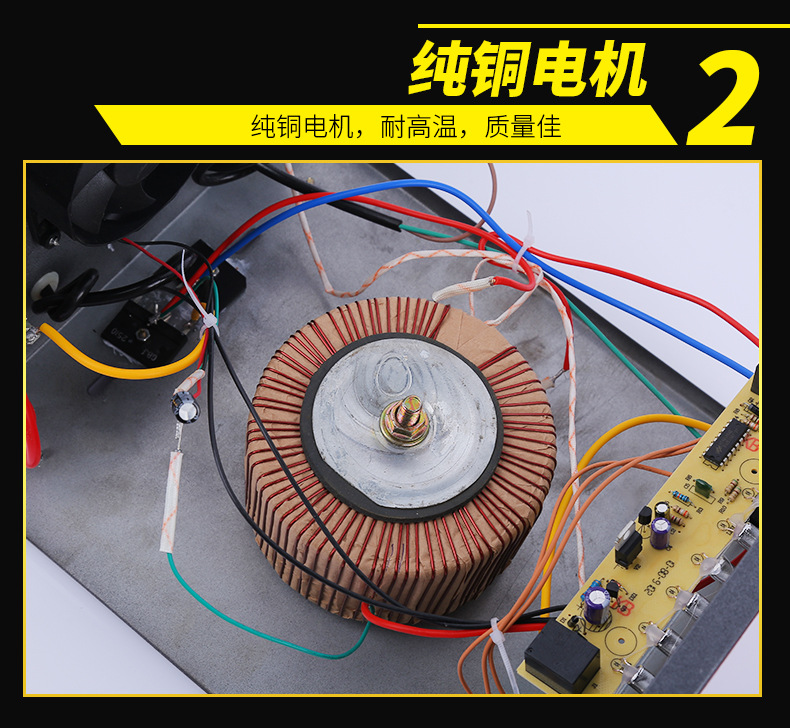 纯铜电机

2

纯铜电机，耐高温，质量佳