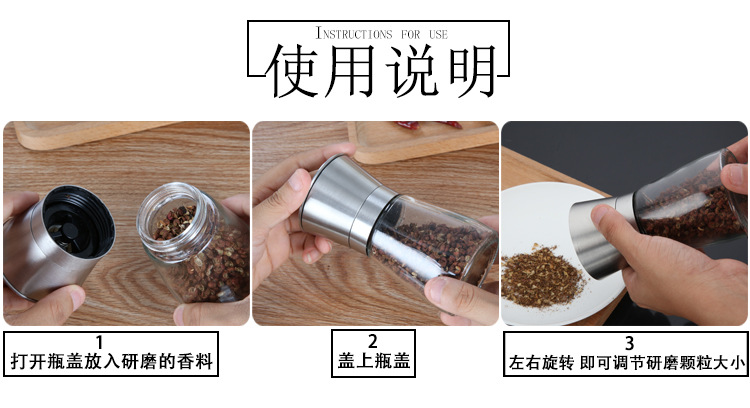 INSTRUCTIONS FOR USE
使用说明

1
打开瓶盖放入研磨的香料

2
盖上瓶盖

3
左右旋转 即可调节研磨颗粒大小