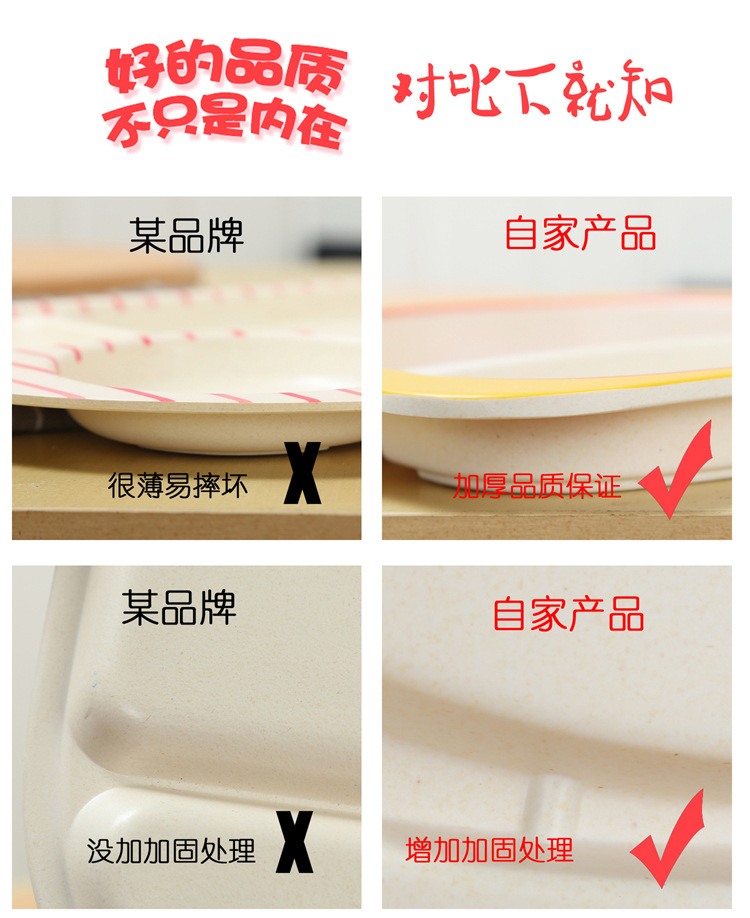 好的品质
不只是内在

对比下就知

某品牌

很薄易摔坏

X

自家产品

加厚品质保证

某品牌

没加加固处理

X

自家产品

增加加固处理