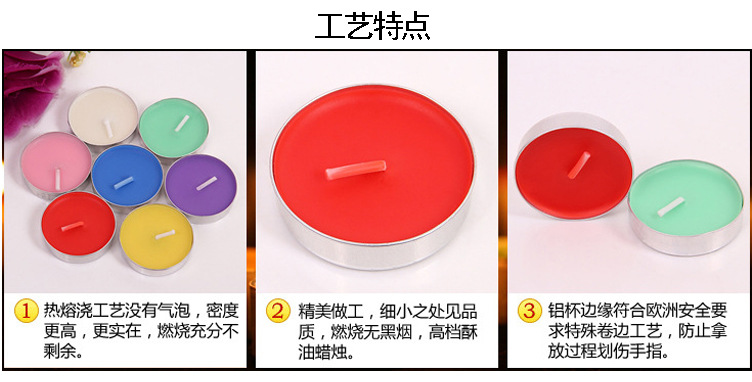 工艺特点

1 热熔浇工艺没有气泡，密度更高，更实在，燃烧充分不剩余。

2 精美做工，细小之处见品质，燃烧无黑烟，高档酥油蜡烛。

3 铝杯边缘符合欧洲安全要求特殊卷边工艺，防止拿放过程划伤手指。