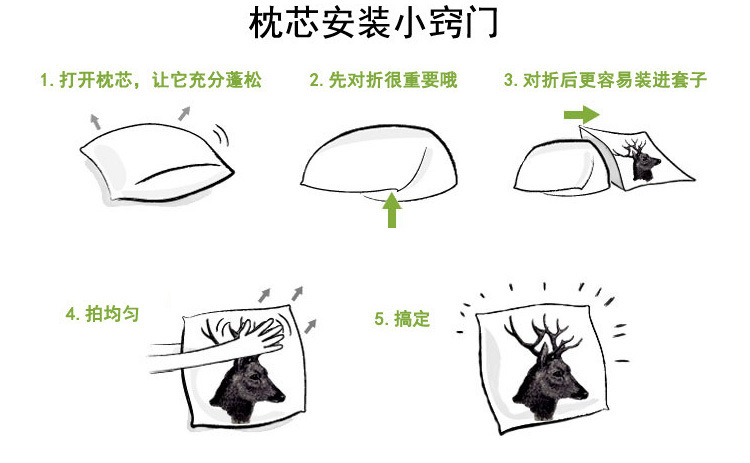 枕芯安装小窍门

1. 打开枕芯，让它充分蓬松

2. 先对折很重要哦

3. 对折后更容易装进套子

4. 拍均匀

5. 搞定