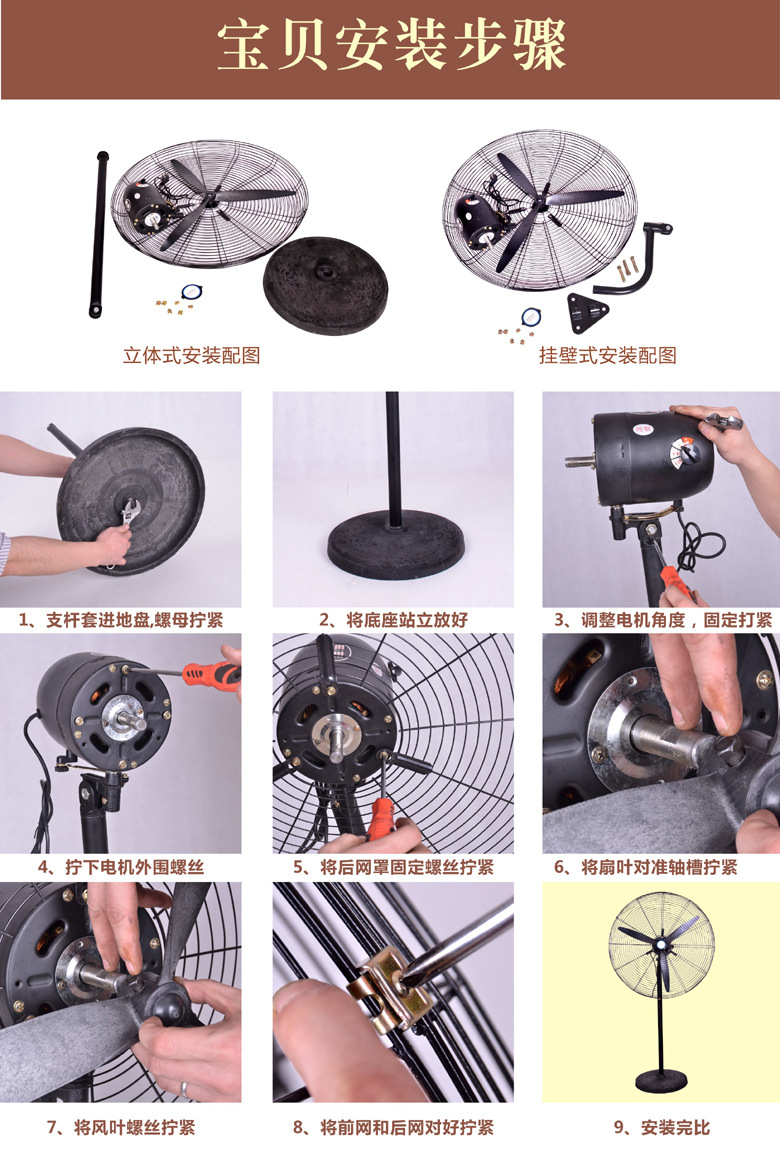 宝贝安装步骤

立体式安装配图

挂壁式安装配图

1、支杆套进地盘,螺母拧紧

2、将底座站立放好

3、调整电机角度，固定打紧

4、拧下电机外围螺丝

5、将后网罩固定螺丝拧紧

6、将扇叶对准轴槽拧紧

7、将风叶螺丝拧紧

8、将前网和后网对好拧紧

9、安装完比