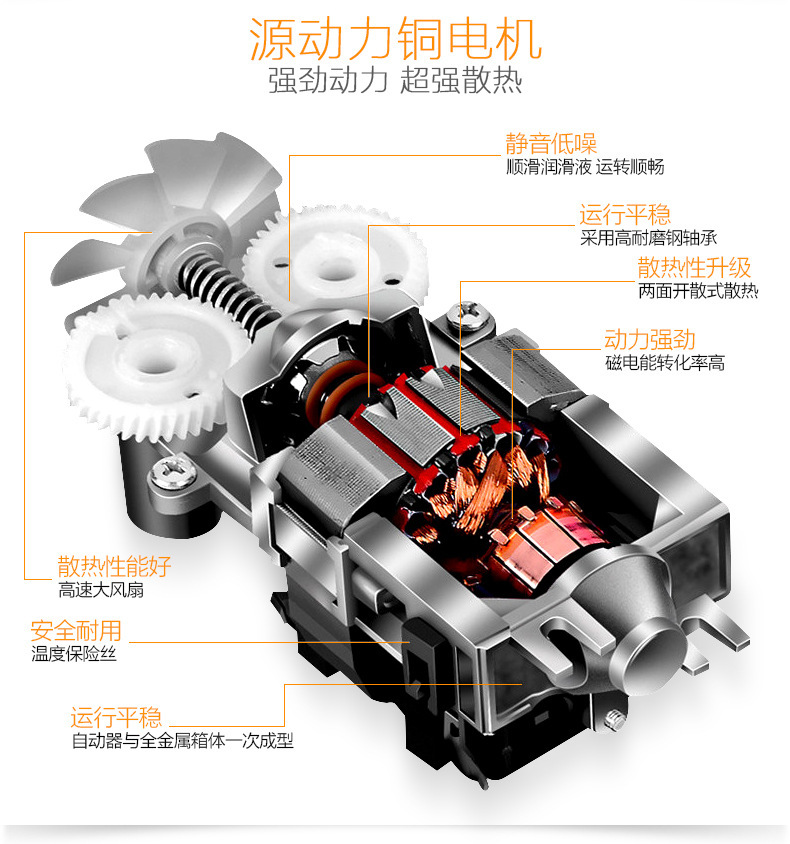 源动力铜电机
强劲动力 超强散热

静音低噪
顺滑润滑液 运转顺畅

运行平稳
采用高耐磨钢轴承

散热性升级
两面开散式散热

动力强劲
磁电能转化率高

散热性能好
高速大风扇

安全耐用
温度保险丝

运行平稳
自动器与全金属箱体一次成型