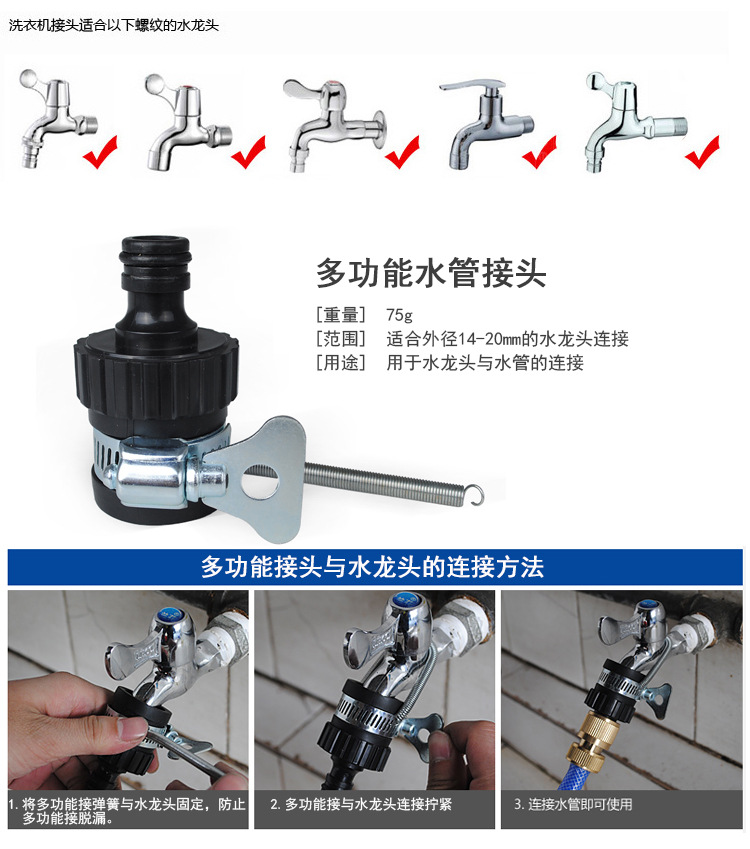 洗衣机接头适合以下螺纹的水龙头

多功能水管接头

[重量] 75g
[范围] 适合外径14-20mm的水龙头连接
[用途] 用于水龙头与水管的连接

多功能接头与水龙头的连接方法

1. 将多功能接弹簧与水龙头固定，防止多功能接脱漏。

2. 多功能接与水龙头连接拧紧

3. 连接水管即可使用