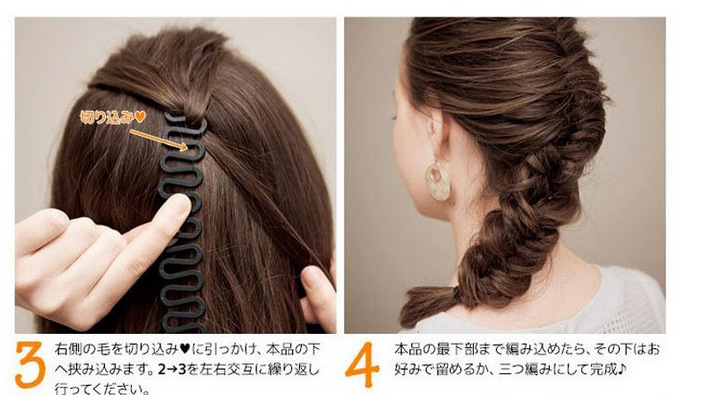 切り込み♥

3 右側の毛を切り込み♥に引っかけ、本品の下へ挟み込みます。2→3を左右交互に繰り返し行ってください。

4 本品の最下部まで編み込めたら、その下はお好みで留めるか、三つ編みにして完成♪