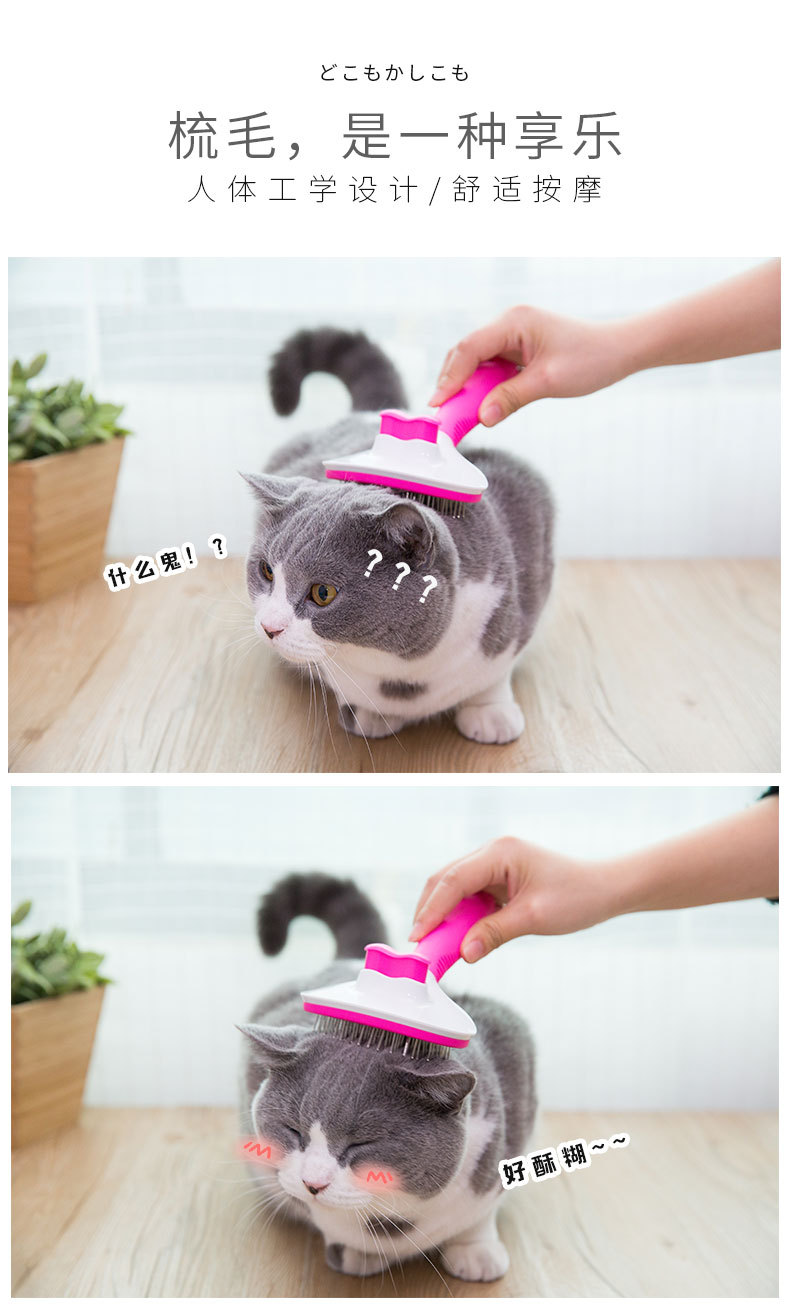 どこもかしこも

梳毛，是一种享乐

人体工学设计/舒适按摩

什么鬼！？

？？？

好酥糊~~