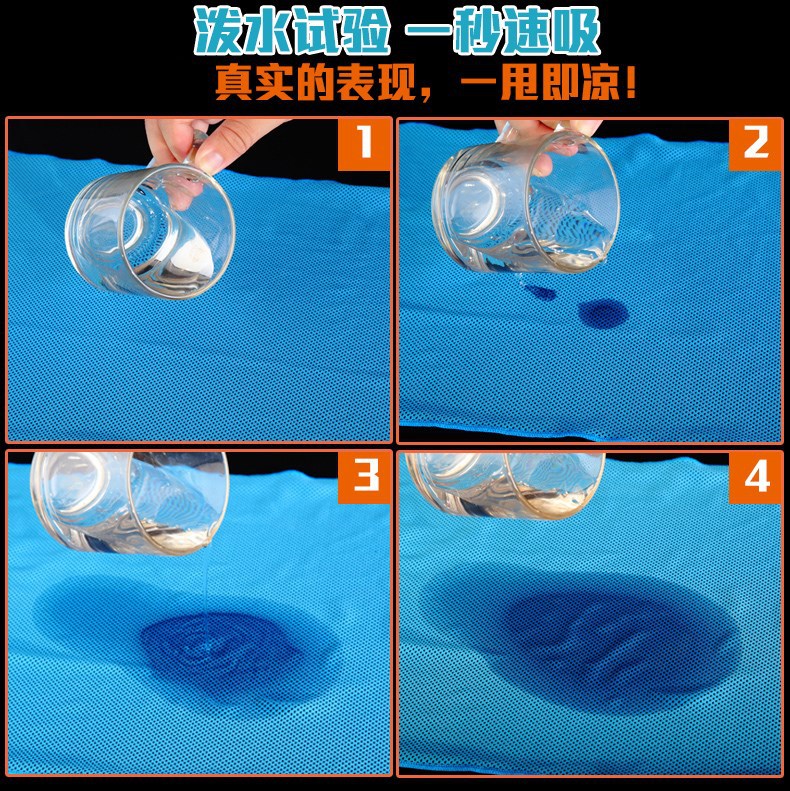 泼水试验 一秒速吸
真实的表现，一甩即凉！

1

2

3

4