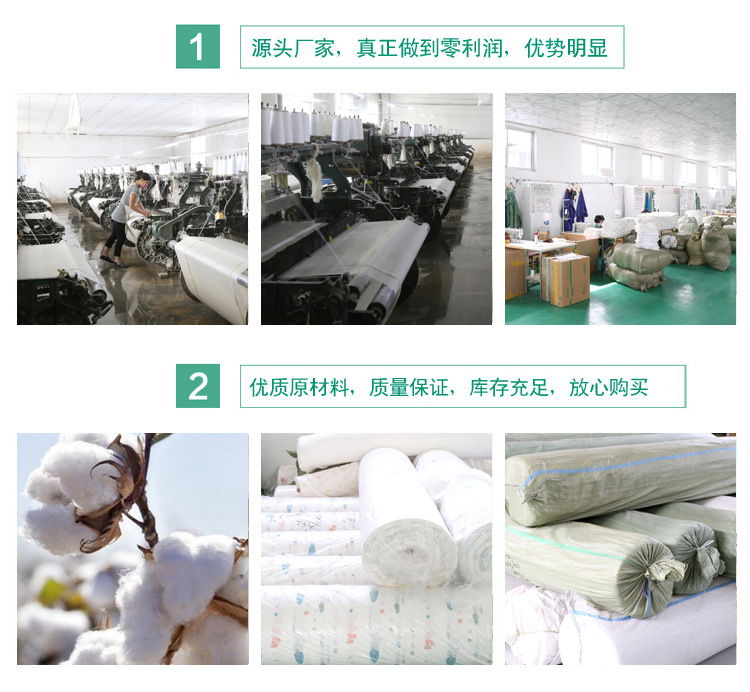 1
源头厂家，真正做到零利润，优势明显

2
优质原材料，质量保证，库存充足，放心购买