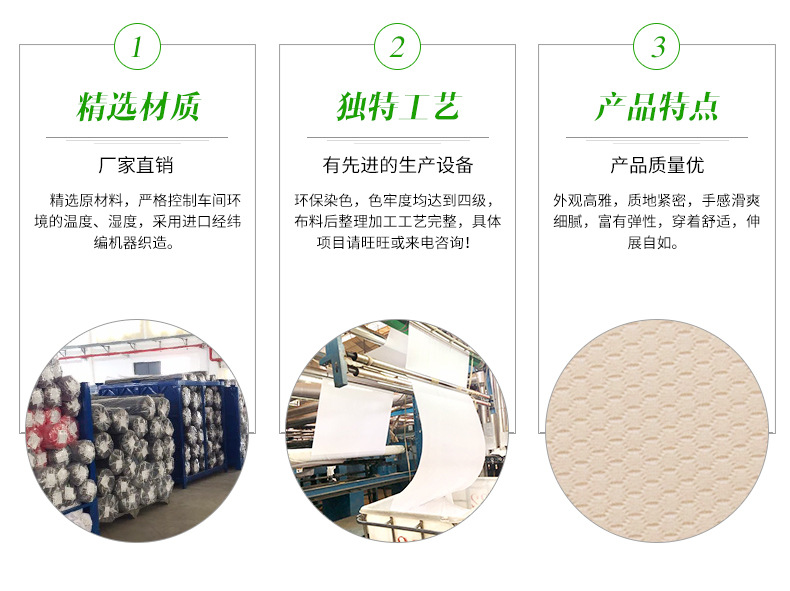 1

精选材质

厂家直销

精选原材料，严格控制车间环境的温度、湿度，采用进口经纬编机器织造。

2

独特工艺

有先进的生产设备

环保染色，色牢度均达到四级，布料后整理加工工艺完整，具体项目请旺旺或来电咨询！

3

产品特点

产品质量优

外观高雅，质地紧密，手感滑爽细腻，富有弹性，穿着舒适，伸展自如。