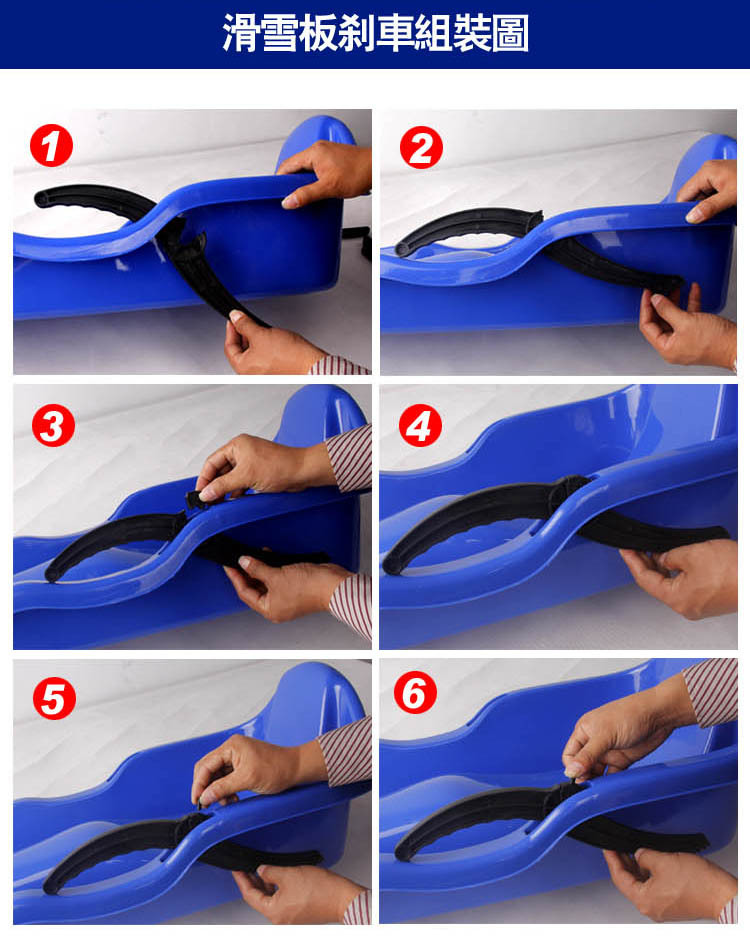 滑雪板剎車組裝圖

1

2

3

4

5

6