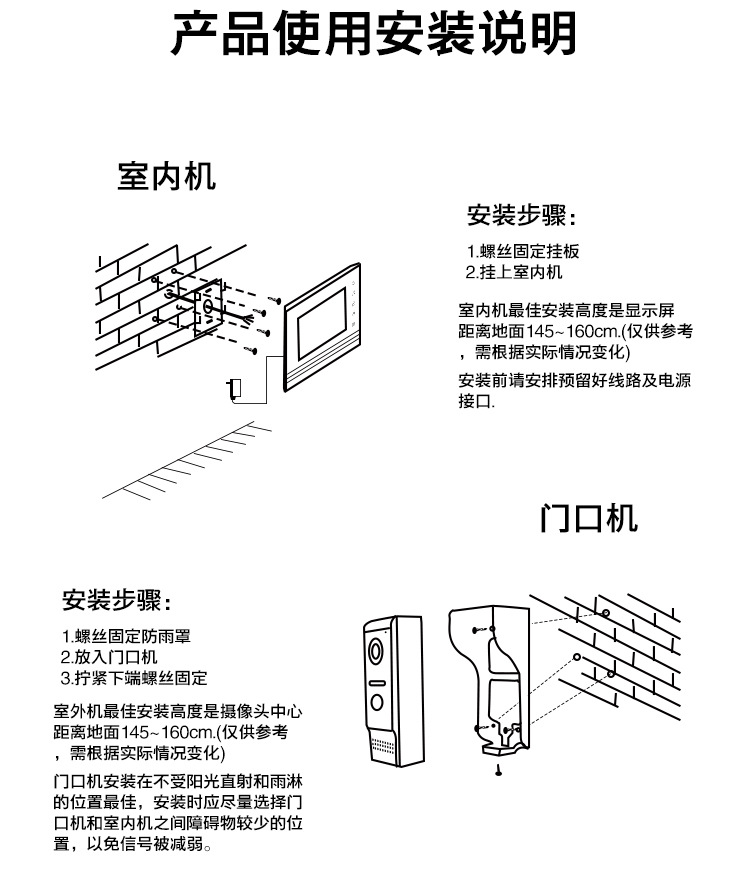 产品使用安装说明

室内机

安装步骤:

1.螺丝固定挂板
2.挂上室内机

室内机最佳安装高度是显示屏距离地面145~160cm.(仅供参考，需根据实际情况变化)

安装前请安排预留好线路及电源接口.

门口机

安装步骤:

1.螺丝固定防雨罩
2.放入门口机
3.拧紧下端螺丝固定

室外机最佳安装高度是摄像头中心距离地面145~160cm.(仅供参考，需根据实际情况变化)

门口机安装在不受阳光直射和雨淋的位置最佳，安装时应尽量选择门口机和室内机之间障碍物较少的位置，以免信号被减弱。