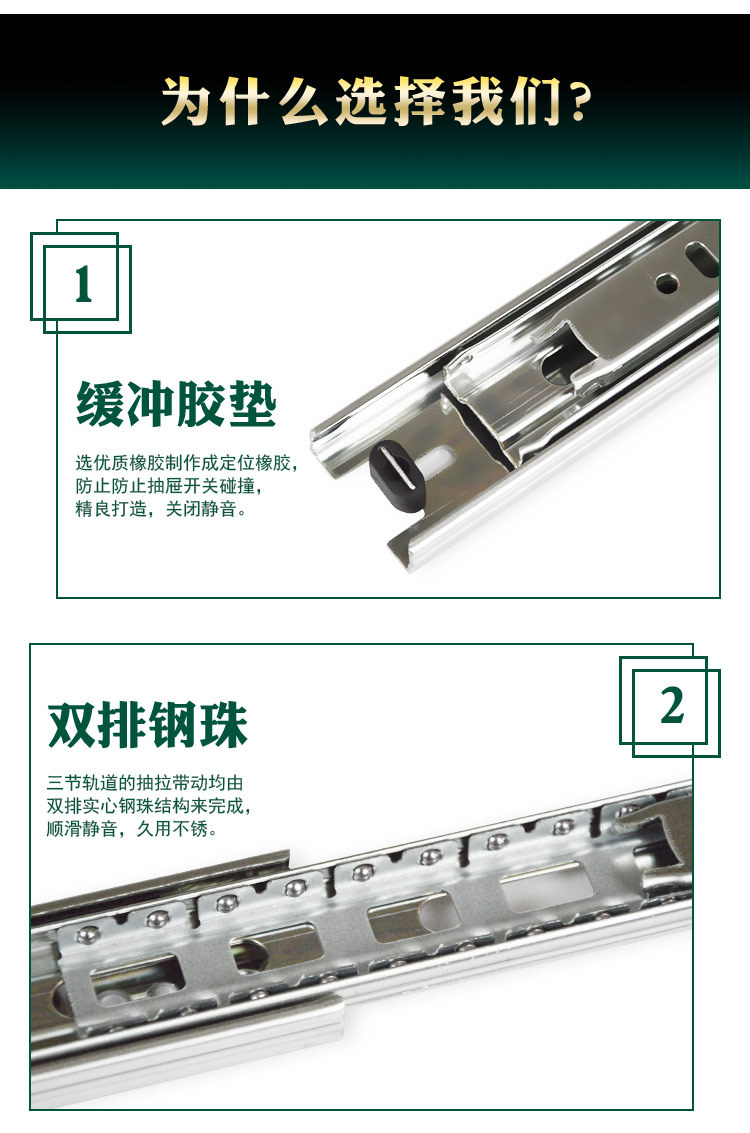 为什么选择我们?

1

缓冲胶垫

选优质橡胶制作成定位橡胶，防止防止抽屉开关碰撞，精良打造，关闭静音。

2

双排钢珠

三节轨道的抽拉带动均由双排实心钢珠结构来完成，顺滑静音，久用不锈。