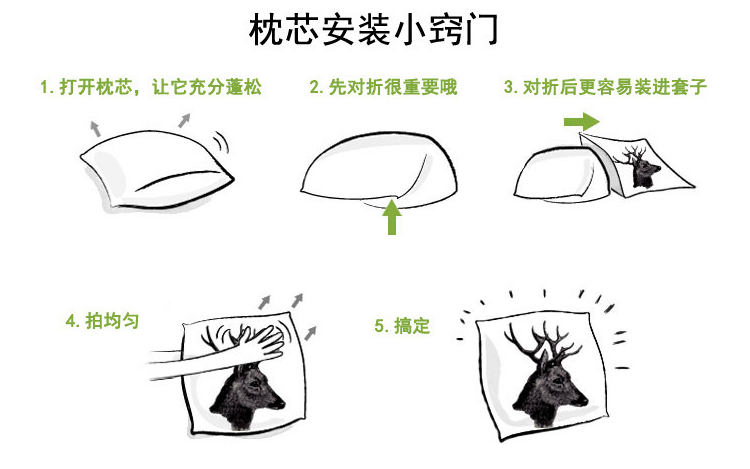 枕芯安装小窍门

1. 打开枕芯，让它充分蓬松

2. 先对折很重要哦

3. 对折后更容易装进套子

4. 拍均匀

5. 搞定