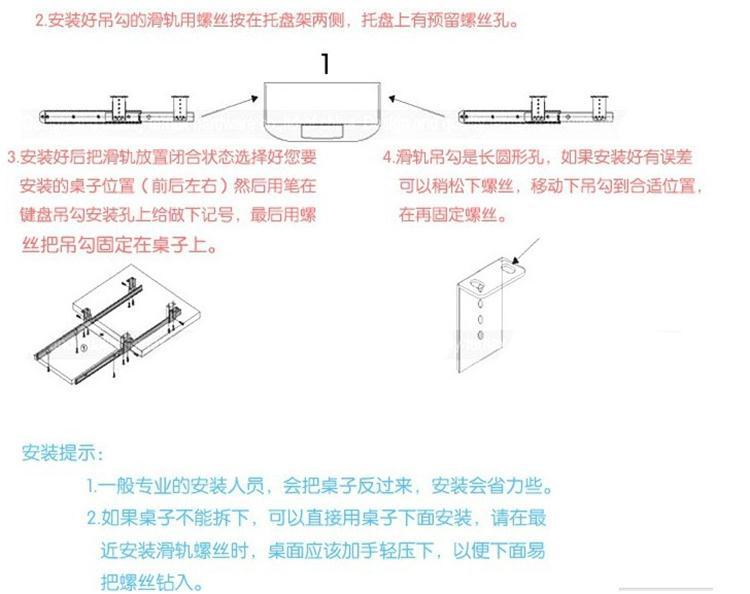 2.安装好吊勾的滑轨用螺丝按在托盘架两侧，托盘上有预留螺丝孔。

1

3.安装好后把滑轨放置闭合状态选择好您要安装的桌子位置（前后左右）然后用笔在键盘吊勾安装孔上给做下记号，最后用螺丝把吊勾固定在桌子上。

4.滑轨吊勾是长圆形孔，如果安装好有误差可以稍松下螺丝，移动下吊勾到合适位置，在再固定螺丝。

安装提示：

1.一般专业的安装人员，会把桌子反过来，安装会省力些。

2.如果桌子不能拆下，可以直接用桌子下面安装，请在最近安装滑轨螺丝时，桌面应该加手轻压下，以便下面易把螺丝钻入。