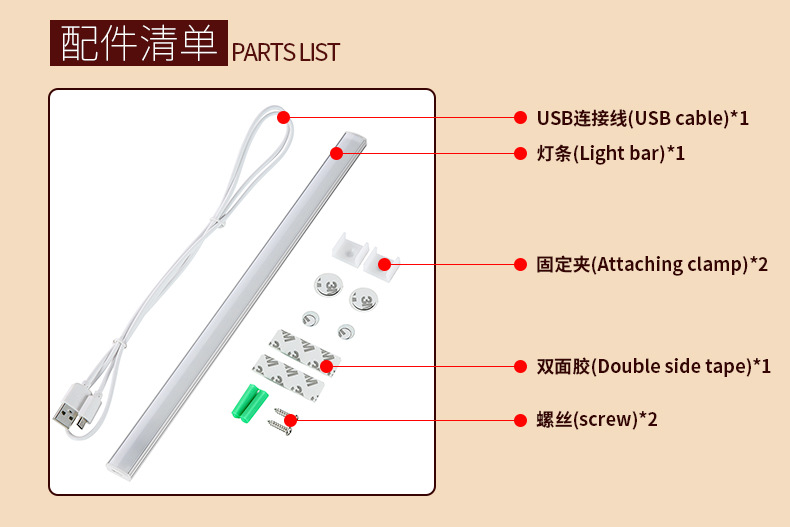 配件清单 PARTS LIST

USB连接线(USB cable)*1

灯条(Light bar)*1

固定夹(Attaching clamp)*2

双面胶(Double side tape)*1

螺丝(screw)*2