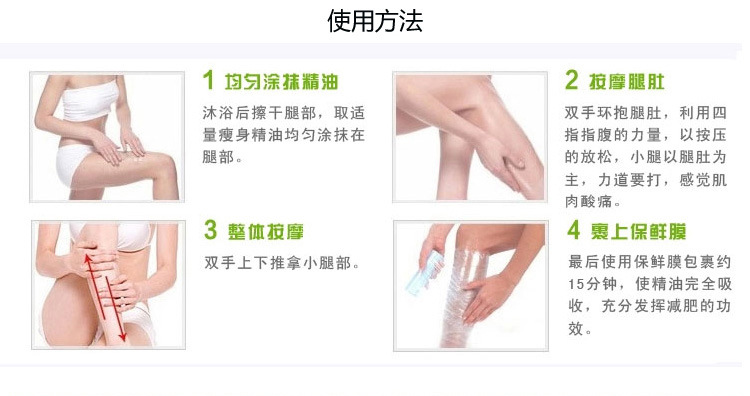 使用方法

1 均匀涂抹精油

沐浴后擦干腿部，取适量瘦身精油均匀涂抹在腿部。

2 按摩腿肚

双手环抱腿肚，利用四指指腹的力量，以按压的放松，小腿以腿肚为主，力道要打，感觉肌肉酸痛。

3 整体按摩

双手上下推拿小腿部。

4 裹上保鲜膜

最后使用保鲜膜包裹约15分钟，使精油完全吸收，充分发挥减肥的功效。