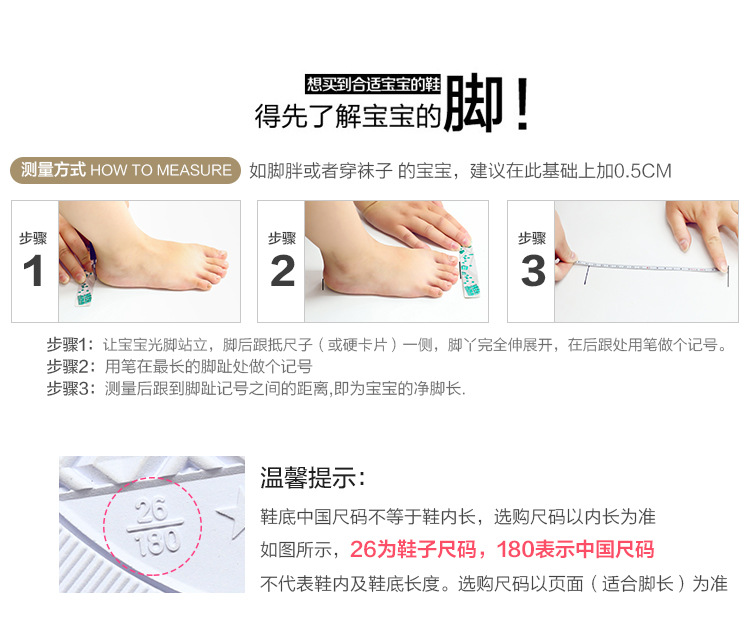 想买到合适宝宝的鞋
得先了解宝宝的脚！

测量方式 HOW TO MEASURE 如脚胖或者穿袜子 的宝宝，建议在此基础上加0.5CM

步骤
1

步骤
2

步骤
3

步骤1：让宝宝光脚站立，脚后跟抵尺子（或硬卡片）一侧，脚丫完全伸展开，在后跟处用笔做个记号。
步骤2：用笔在最长的脚趾处做个记号
步骤3：测量后跟到脚趾记号之间的距离,即为宝宝的净脚长.

26
180

温馨提示：
鞋底中国尺码不等于鞋内长，选购尺码以内长为准
如图所示，26为鞋子尺码，180表示中国尺码
不代表鞋内及鞋底长度。选购尺码以页面（适合脚长）为准