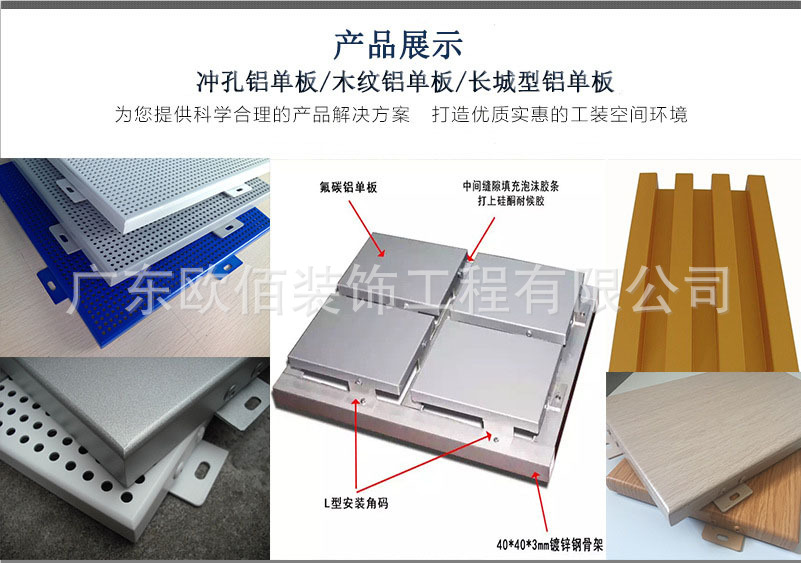 产品展示

冲孔铝单板/木纹铝单板/长城型铝单板

为您提供科学合理的产品解决方案　打造优质实惠的工装空间环境

氟碳铝单板

中间缝隙填充泡沫胶条
打上硅酮耐候胶

广东欧佰装饰工程有限公司

L型安装角码

40*40*3mm镀锌钢骨架