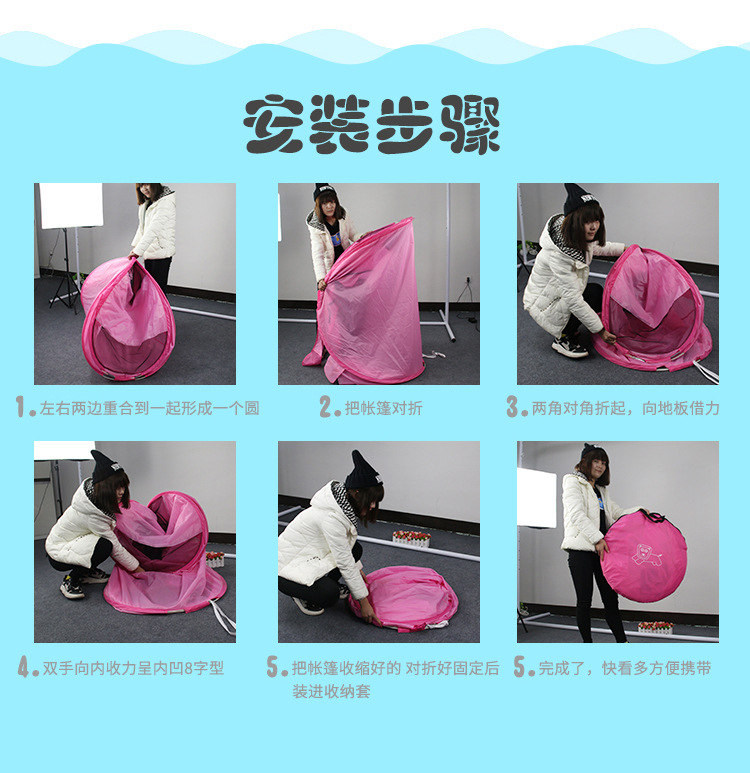 安装步骤

1. 左右两边重合到一起形成一个圆

2. 把帐篷对折

3. 两角对角折起，向地板借力

4. 双手向内收力呈内凹8字型

5. 把帐篷收缩好的 对折好固定后装进收纳套

5. 完成了，快看多方便携带