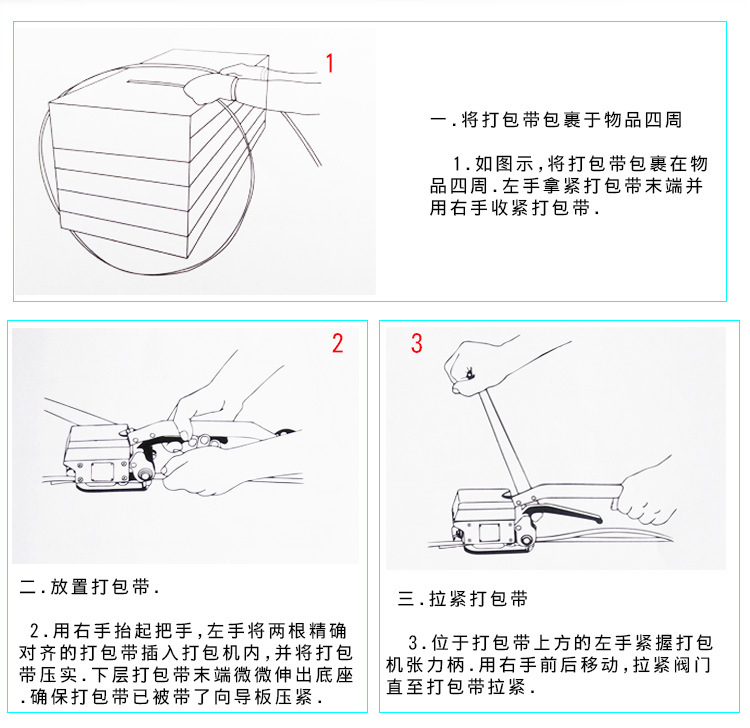 1

一.将打包带包裹于物品四周

1.如图示,将打包带包裹在物品四周.左手拿紧打包带末端并用右手收紧打包带.

2

二.放置打包带.

2.用右手抬起把手,左手将两根精确对齐的打包带插入打包机内,并将打包带压实.下层打包带末端微微伸出底座.确保打包带已被带了向导板压紧.

3

三.拉紧打包带

3.位于打包带上方的左手紧握打包机张力柄.用右手前后移动,拉紧阀门直至打包带拉紧.