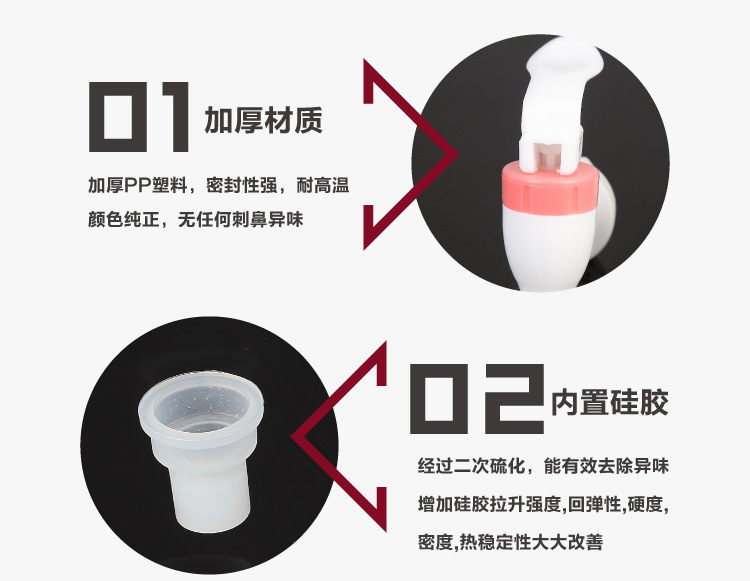 01 加厚材质

加厚PP塑料，密封性强，耐高温 颜色纯正，无任何刺鼻异味

02 内置硅胶

经过二次硫化，能有效去除异味 增加硅胶拉升强度,回弹性,硬度, 密度,热稳定性大大改善