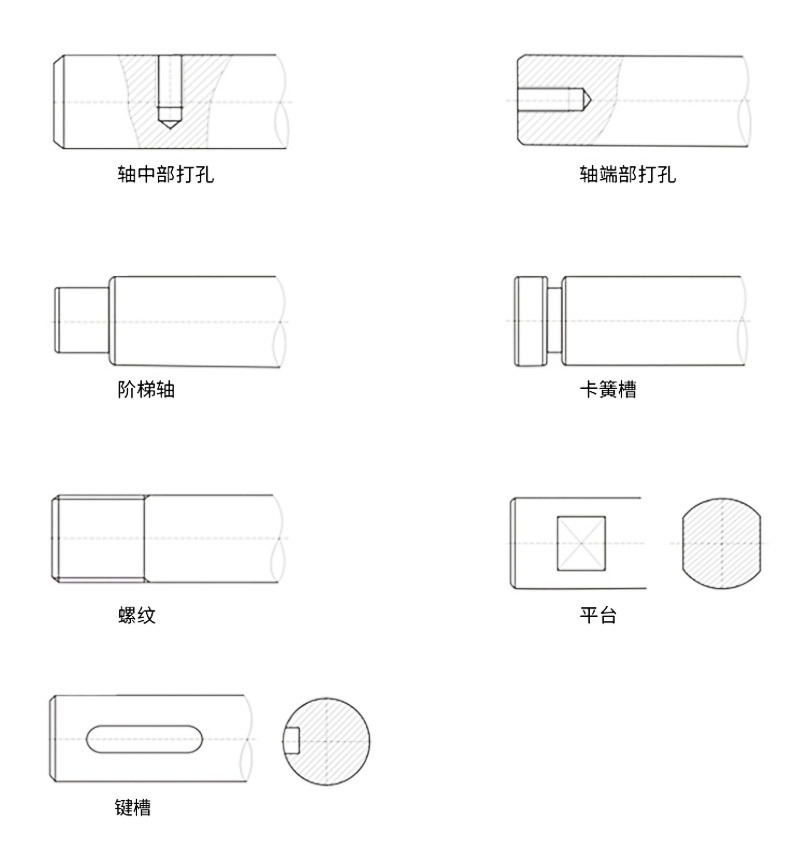 轴中部打孔

轴端部打孔

阶梯轴

卡簧槽

螺纹

平台

键槽