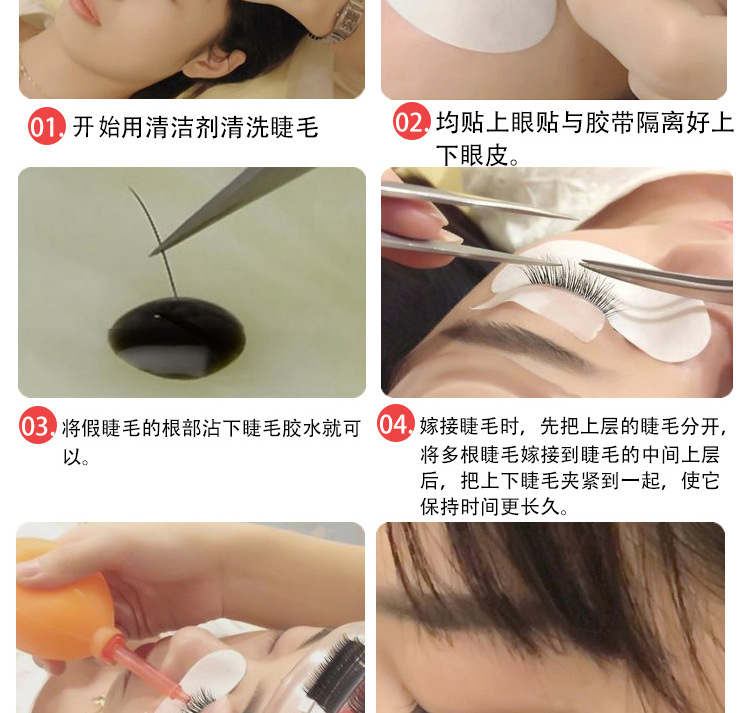 01. 开始用清洁剂清洗睫毛

02. 均贴上眼贴与胶带隔离好上下眼皮。

03. 将假睫毛的根部沾下睫毛胶水就可以。

04. 嫁接睫毛时，先把上层的睫毛分开，将多根睫毛嫁接到睫毛的中间上层后，把上下睫毛夹紧到一起，使它保持时间更长久。