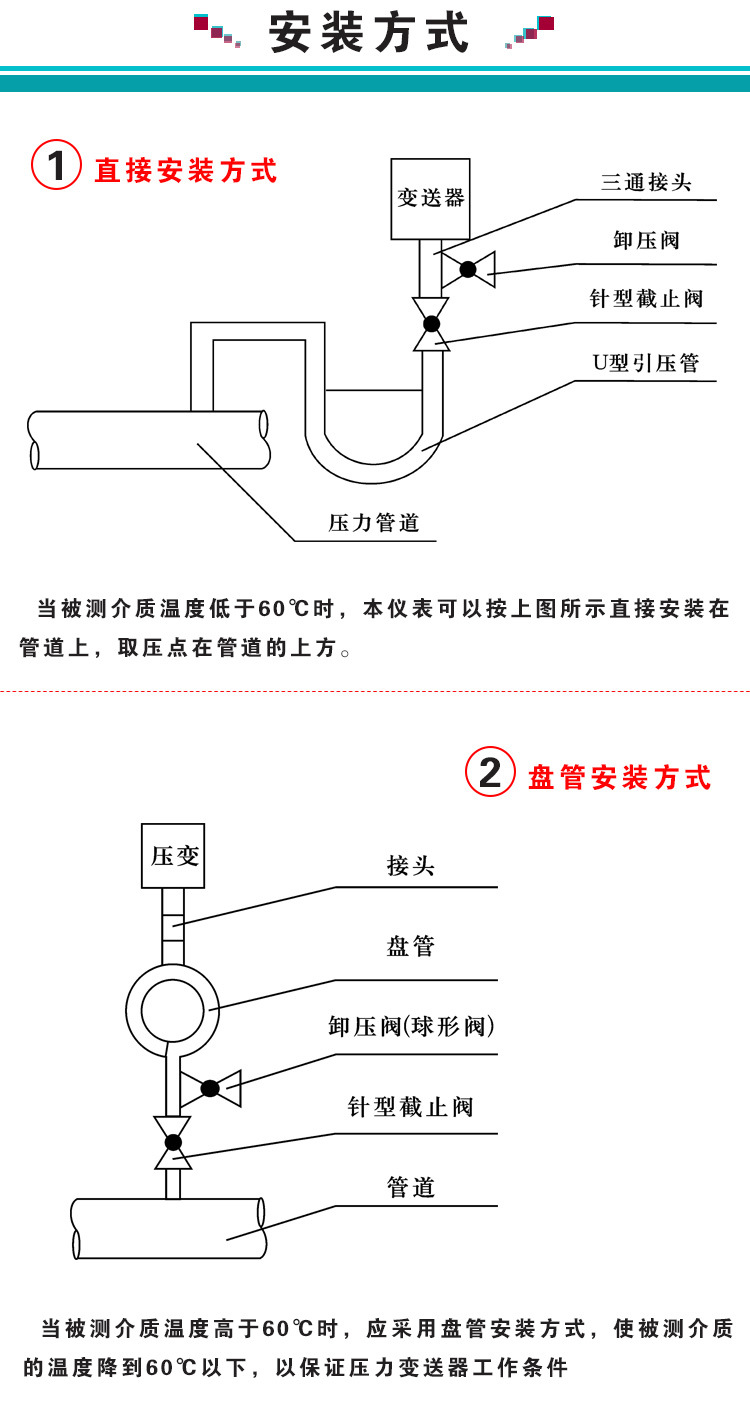 安装方式

1 直接安装方式

变送器
三通接头
卸压阀
针型截止阀
U型引压管
压力管道

当被测介质温度低于60℃时，本仪表可以按上图所示直接安装在管道上，取压点在管道的上方。

2 盘管安装方式

压变
接头
盘管
卸压阀(球形阀)
针型截止阀
管道

当被测介质温度高于60℃时，应采用盘管安装方式，使被测介质的温度降到60℃以下，以保证压力变送器工作条件