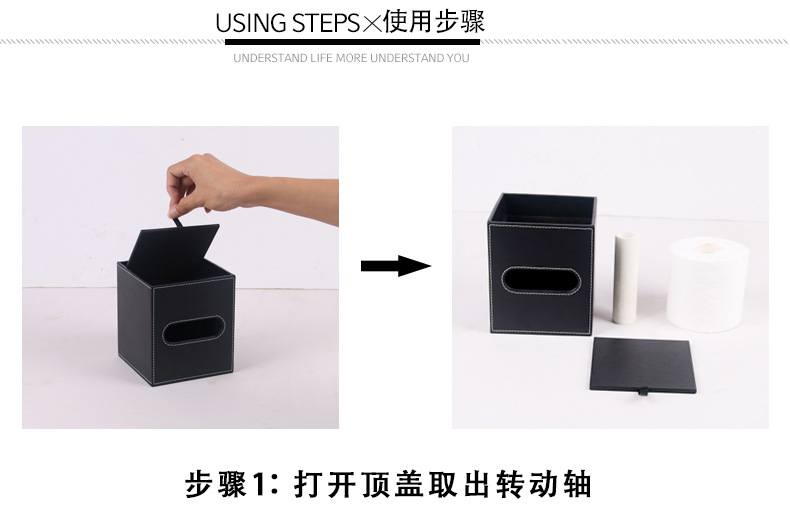 USING STEPS×使用步骤

UNDERSTAND LIFE MORE UNDERSTAND YOU

步骤1：打开顶盖取出转动轴