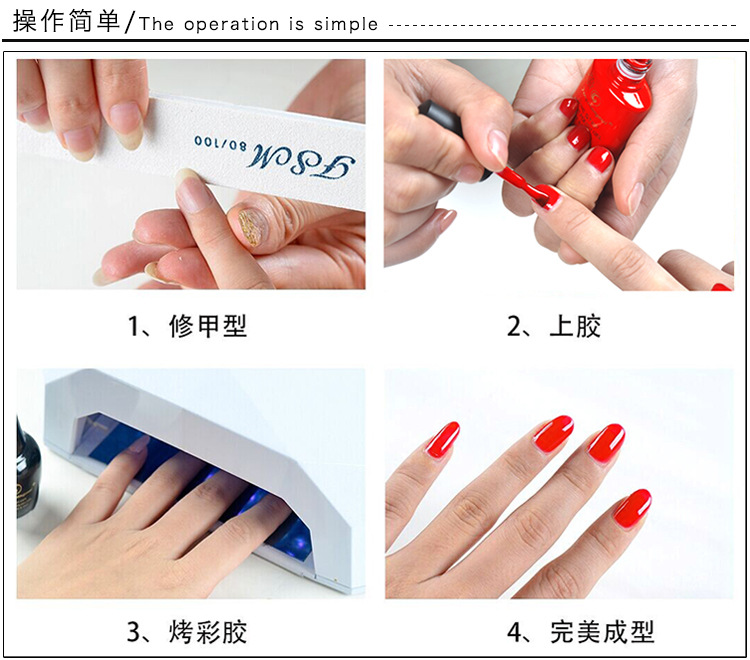 操作简单/The operation is simple

GSM 80/100

1、修甲型

2、上胶

3、烤彩胶

4、完美成型