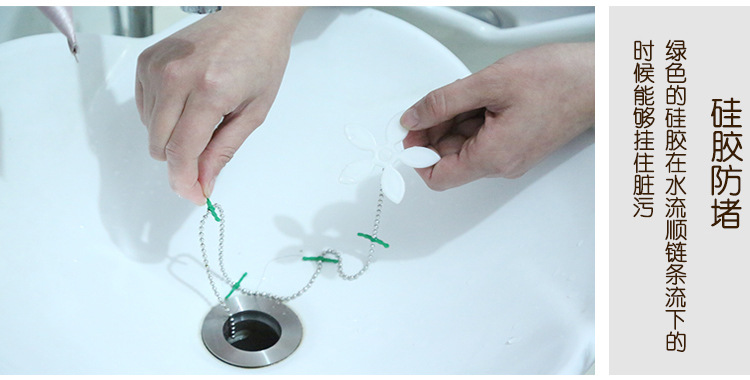 硅胶防堵

绿色的硅胶在水流顺链条流下的时候能够挂住脏污