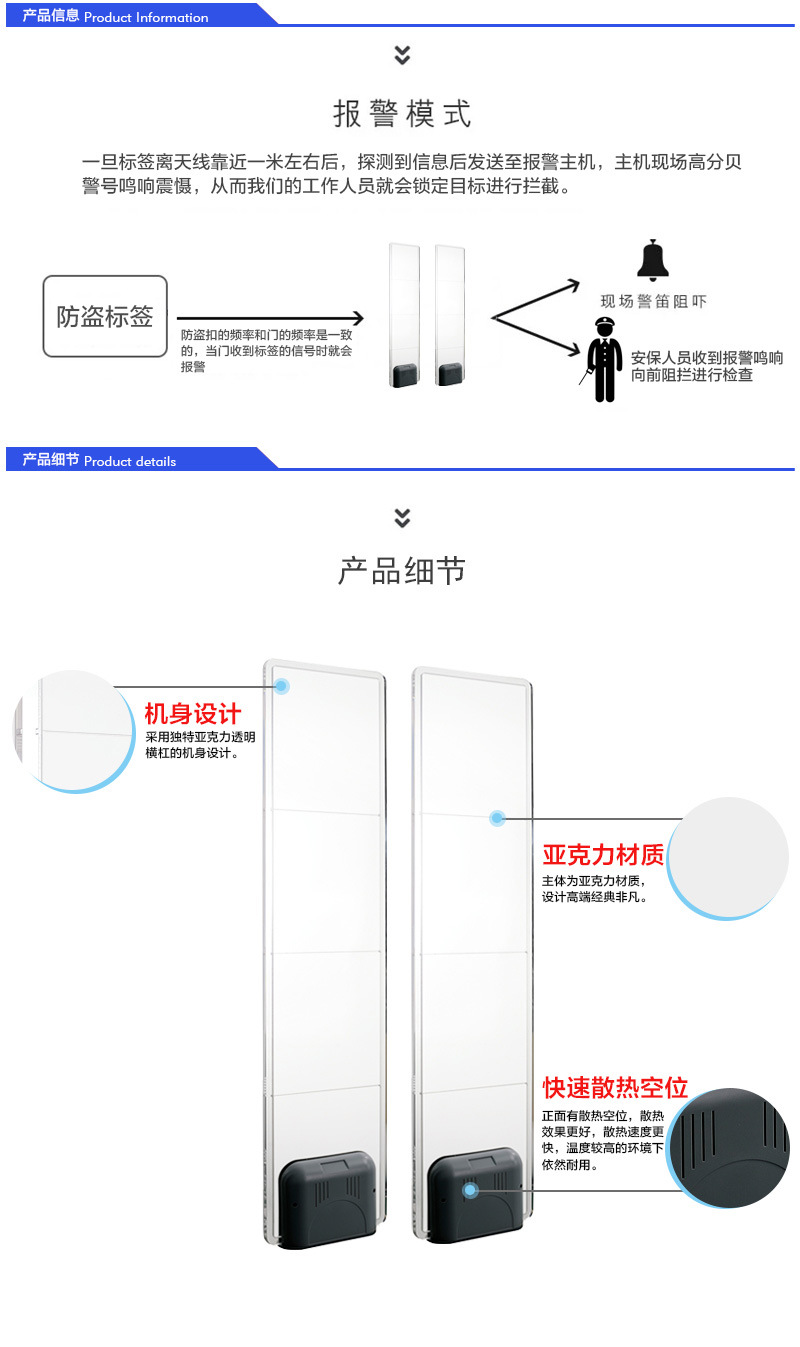 产品信息 Product Information

报警模式

一旦标签离天线靠近一米左右后，探测到信息后发送至报警主机，主机现场高分贝警号鸣响震慑，从而我们的工作人员就会锁定目标进行拦截。

防盗标签

防盗扣的频率和门的频率是一致的，当门收到标签的信号时就会报警

现场警笛阻吓

安保人员收到报警鸣响向前阻拦进行检查

产品细节 Product details

产品细节

机身设计

采用独特亚克力透明横杠的机身设计。

亚克力材质

主体为亚克力材质，设计高端经典非凡。

快速散热空位

正面有散热空位，散热效果更好，散热速度更快，温度较高的环境下依然耐用。