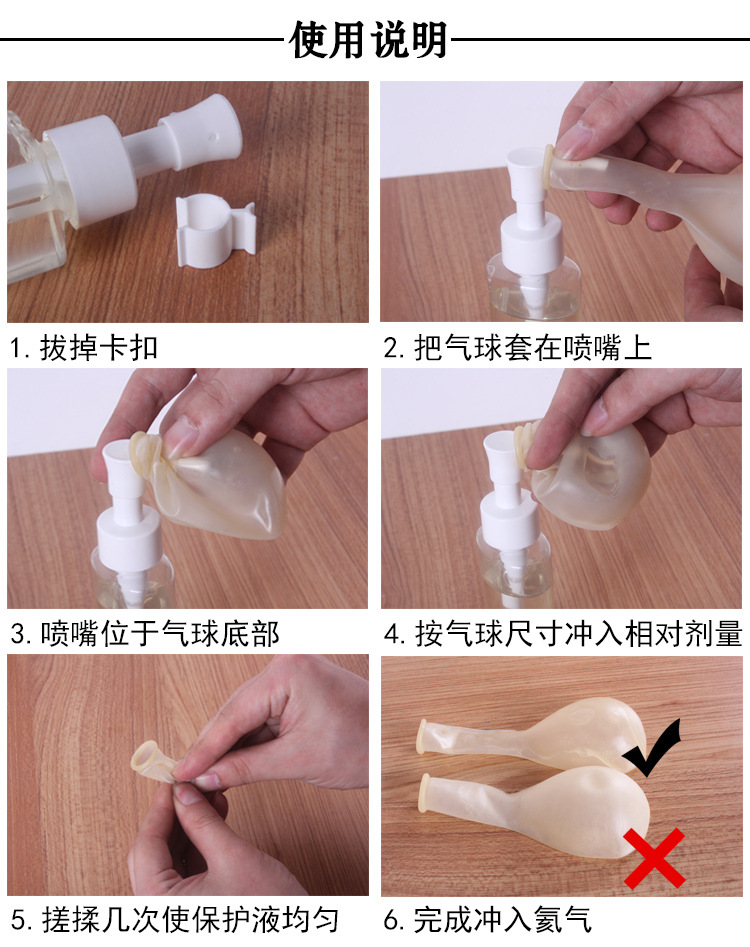 使用说明

1. 拔掉卡扣

2. 把气球套在喷嘴上

3. 喷嘴位于气球底部

4. 按气球尺寸冲入相对剂量

5. 搓揉几次使保护液均匀

6. 完成冲入氦气