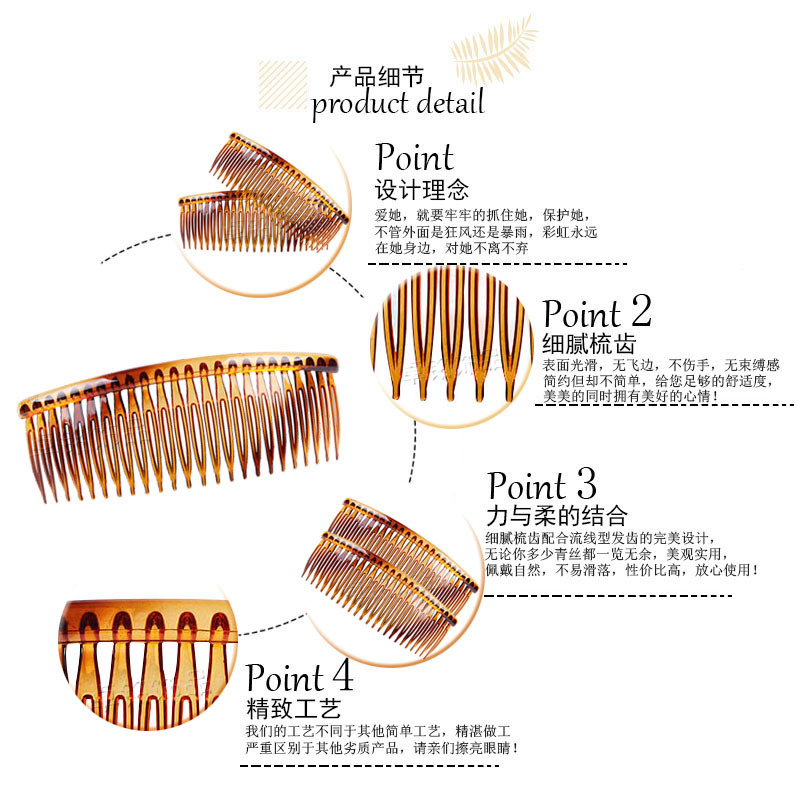 产品细节
product detail

Point
设计理念
爱她，就要牢牢的抓住她，保护她，不管外面是狂风还是暴雨，彩虹永远在她身边，对她不离不弃

Point 2
细腻梳齿
表面光滑，无飞边，不伤手，无束缚感简约但却不简单，给您足够的舒适度，美美的同时拥有美好的心情！

Point 3
力与柔的结合
细腻梳齿配合流线型发齿的完美设计，无论你多少青丝都一览无余，美观实用，佩戴自然，不易滑落，性价比高，放心使用！

Point 4
精致工艺
我们的工艺不同于其他简单工艺，精湛做工严重区别于其他劣质产品，请亲们擦亮眼睛！